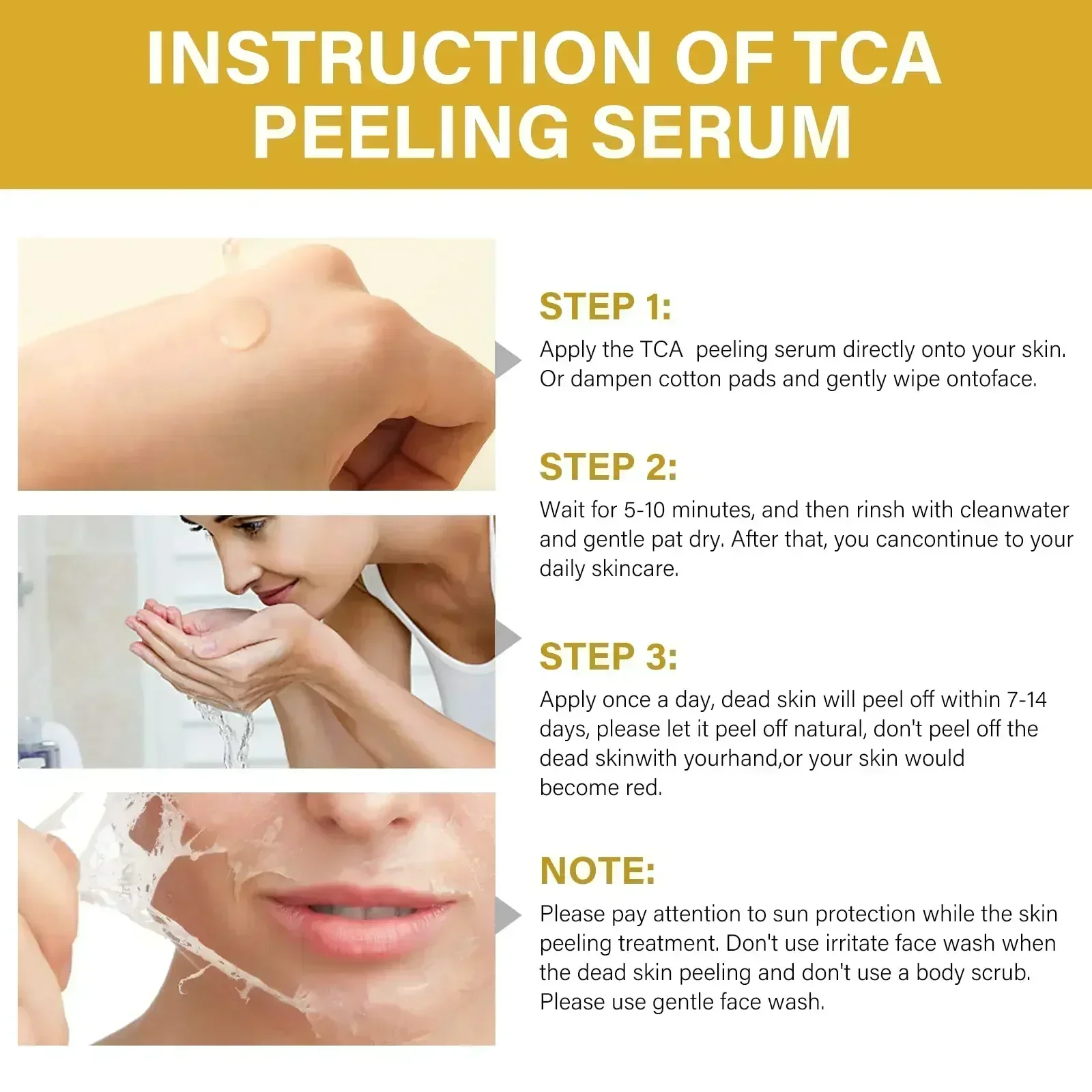 INSTRUCTION OF TCA PEELING SERUM

STEP 1:
Apply the TCA peeling serum directly onto your skin. Or dampen cotton pads and gently wipe ontoface.

STEP 2:
Wait for 5-10 minutes, and then rinsh with cleanwater and gentle pat dry. After that, you cancontinue to your daily skincare.

STEP 3:
Apply once a day, dead skin will peel off within 7-14 days, please let it peel off natural, don't peel off the dead skinwith yourhand,or your skin would become red.

NOTE:
Please pay attention to sun protection while the skin peeling treatment. Don't use irritate face wash when the dead skin peeling and don't use a body scrub. Please use gentle face wash.