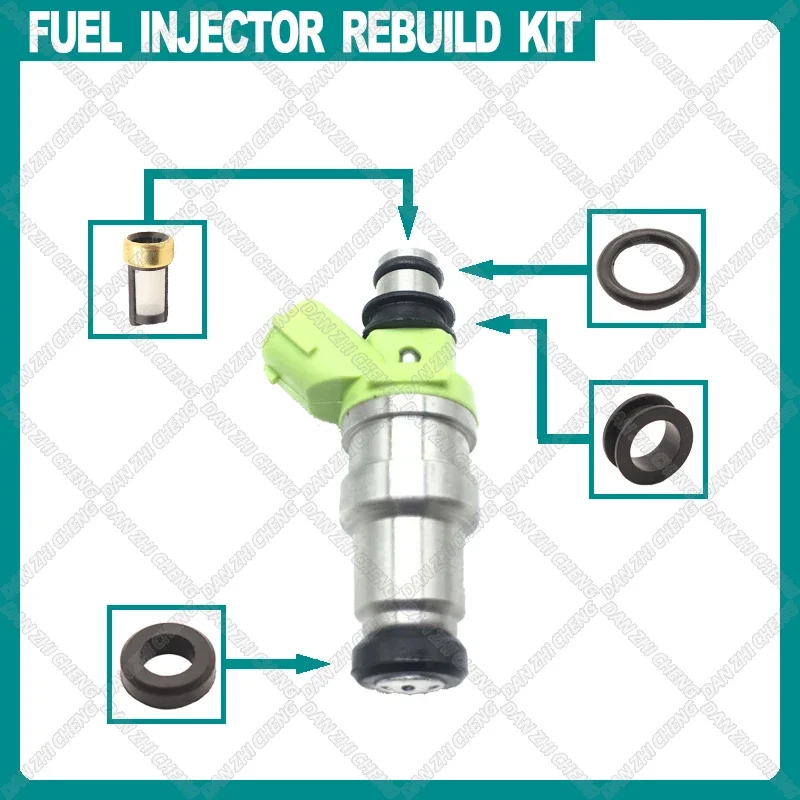 FUEL INJECTOR REBUILD KIT

DAN ZHI CHENG