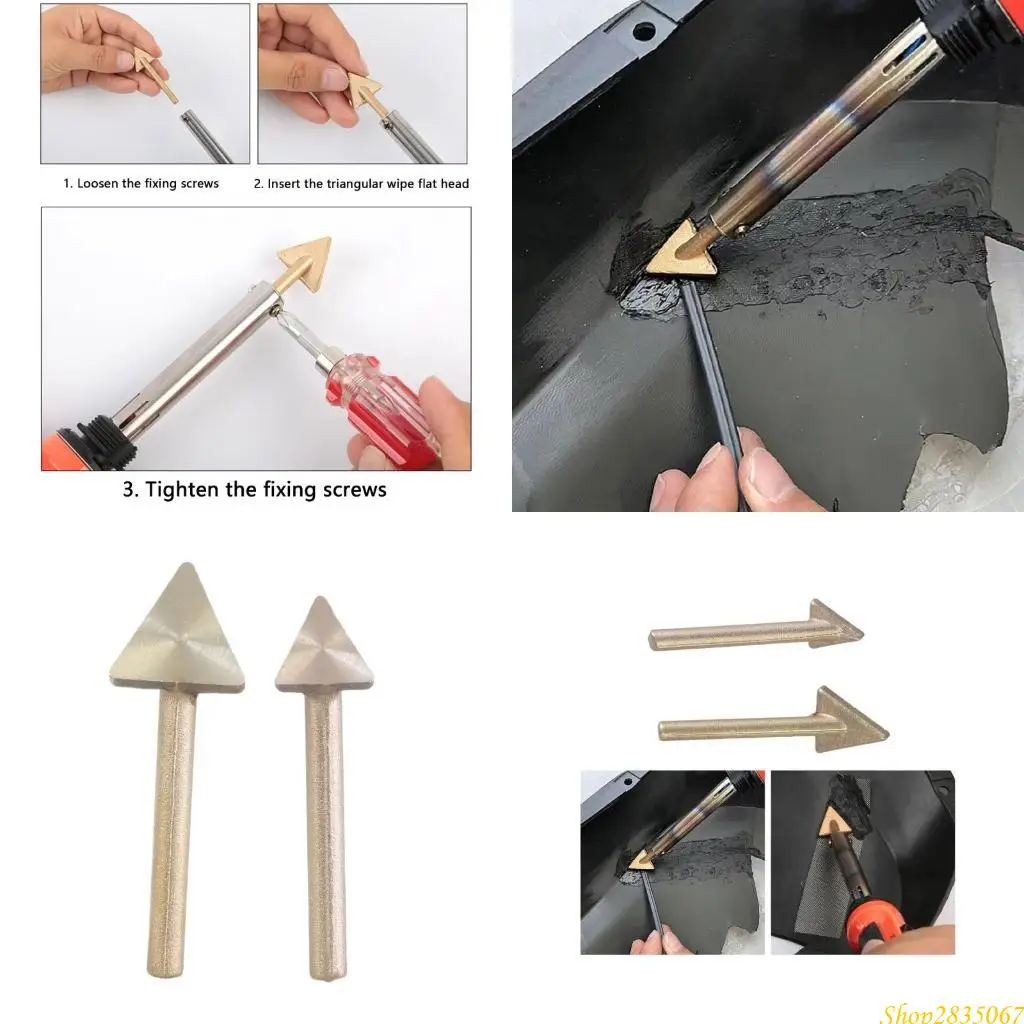 1. Loosen the fixing screws

2. Insert the triangular wipe flat head

3. Tighten the fixing screws

Shop2835067