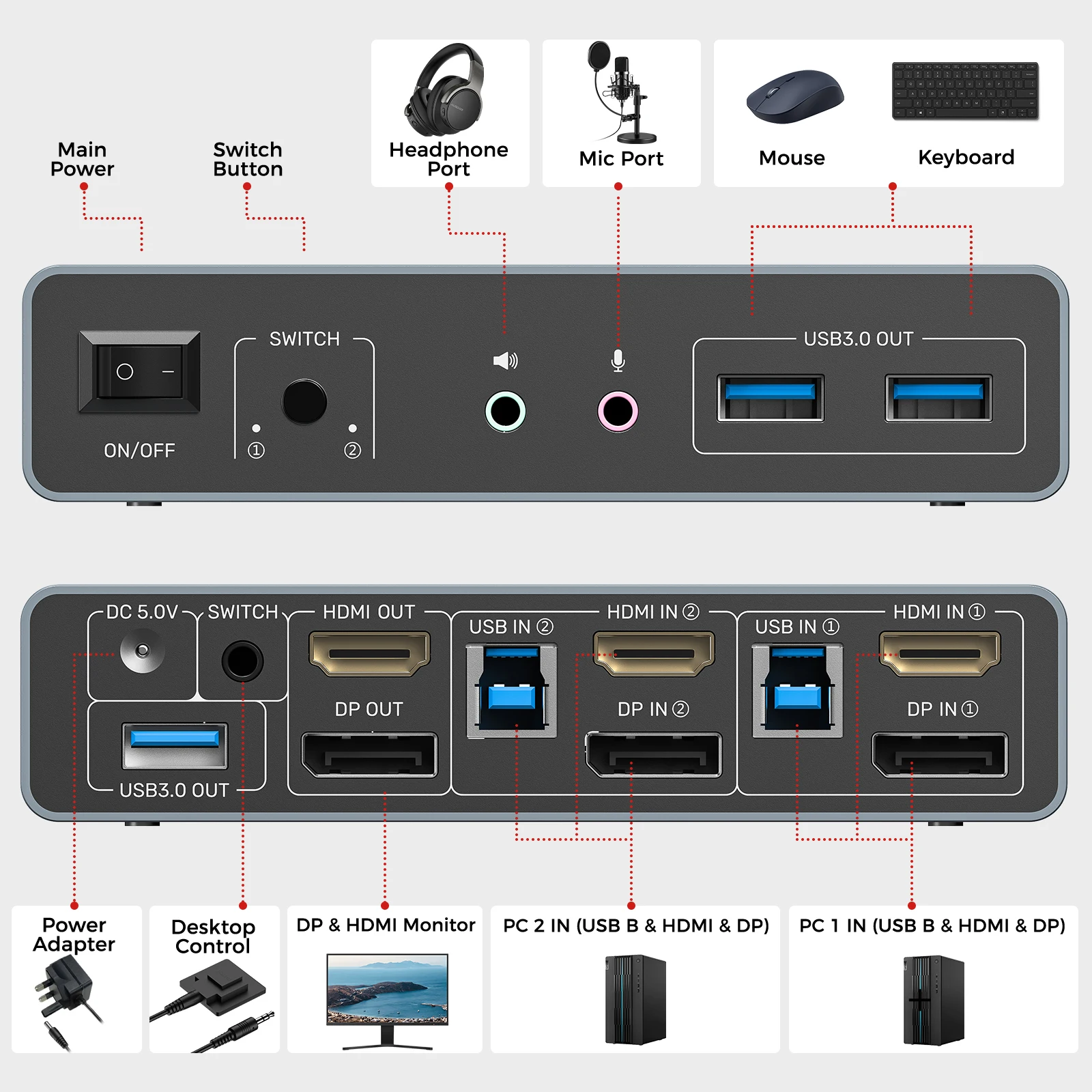 Main Power

Switch Button

Headphone Port

Mic Port

Mouse

Keyboard

ON/OFF

SWITCH

①

②

USB3.0 OUT

DC 5.0V

SWITCH

HDMI OUT

USB IN ②

HDMI IN ②

USB IN ①

HDMI IN ①

DP OUT

DP IN ②

DP IN ①

USB3.0 OUT

Power Adapter

Desktop Control

DP & HDMI Monitor

PC 2 IN (USB B & HDMI & DP)

PC 1 IN (USB B & HDMI & DP)