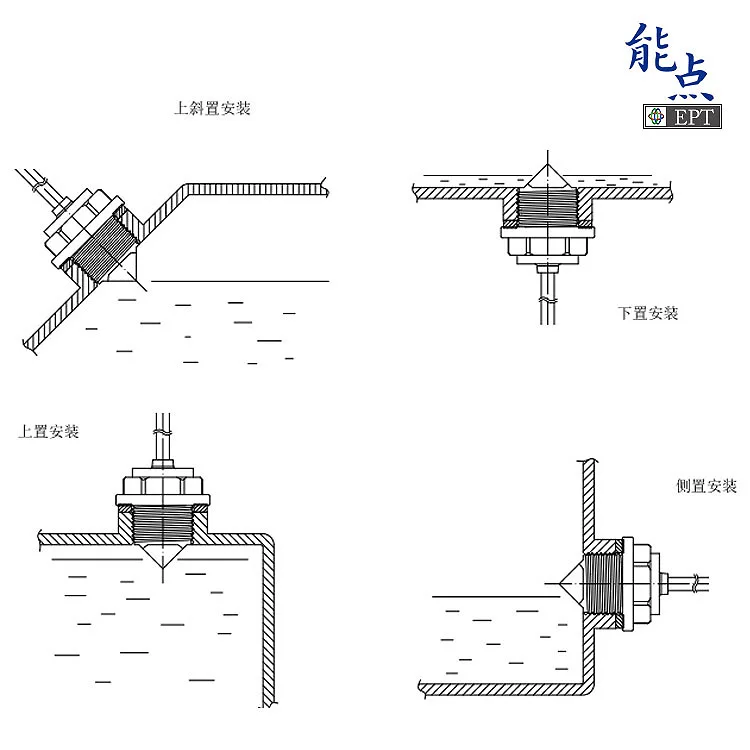 能点
EPT

上斜置安装

下置安装

上置安装

侧置安装