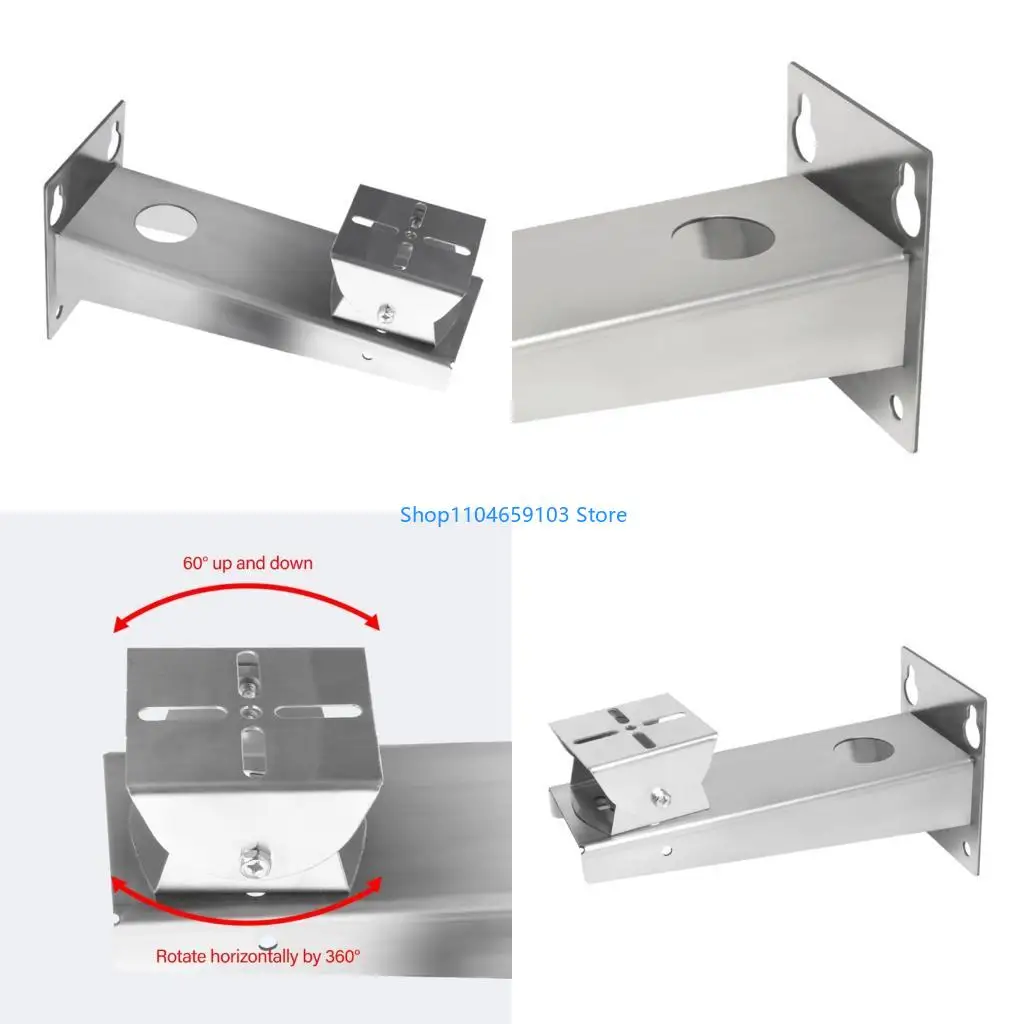 Shop1104659103 Store

60° up and down

Rotate horizontally by 360°