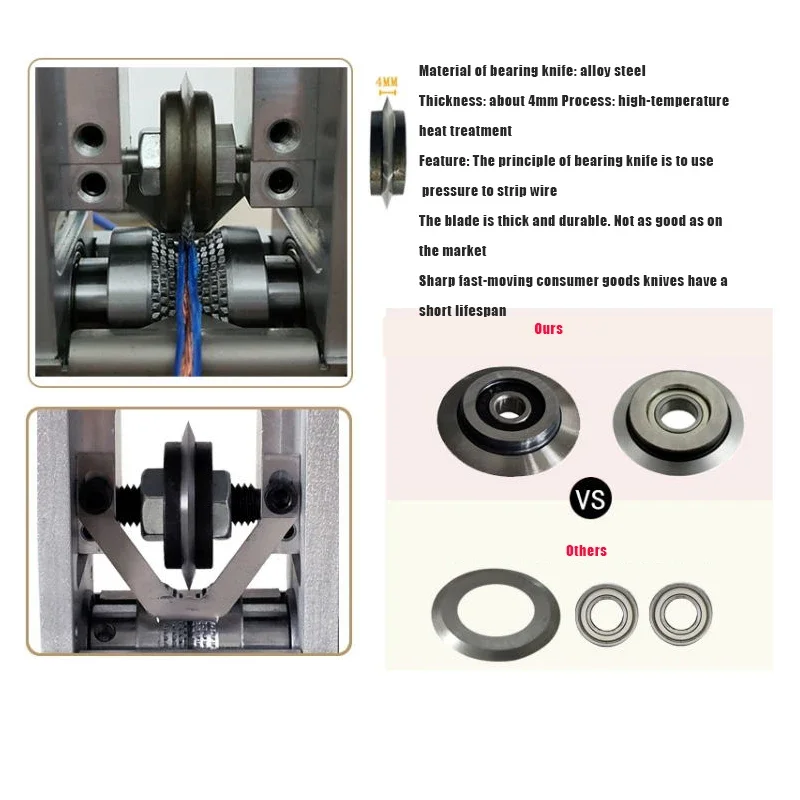 4MM

Material of bearing knife: alloy steel

Thickness: about 4mm Process: high-temperature heat treatment

Feature: The principle of bearing knife is to use pressure to strip wire

The blade is thick and durable. Not as good as on the market

Sharp fast-moving consumer goods knives have a short lifespan

Ours

VS

Others