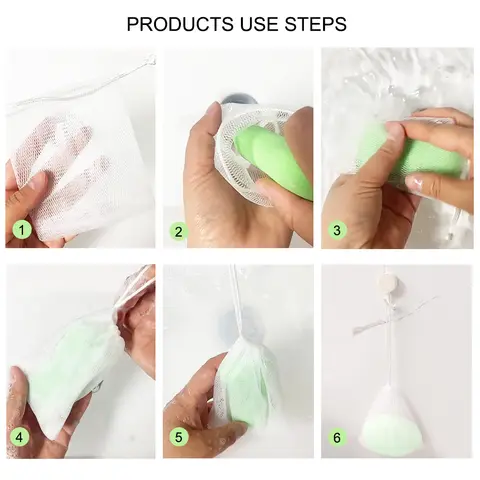 PRODUCTS USE STEPS

1

2

3

4

5

6