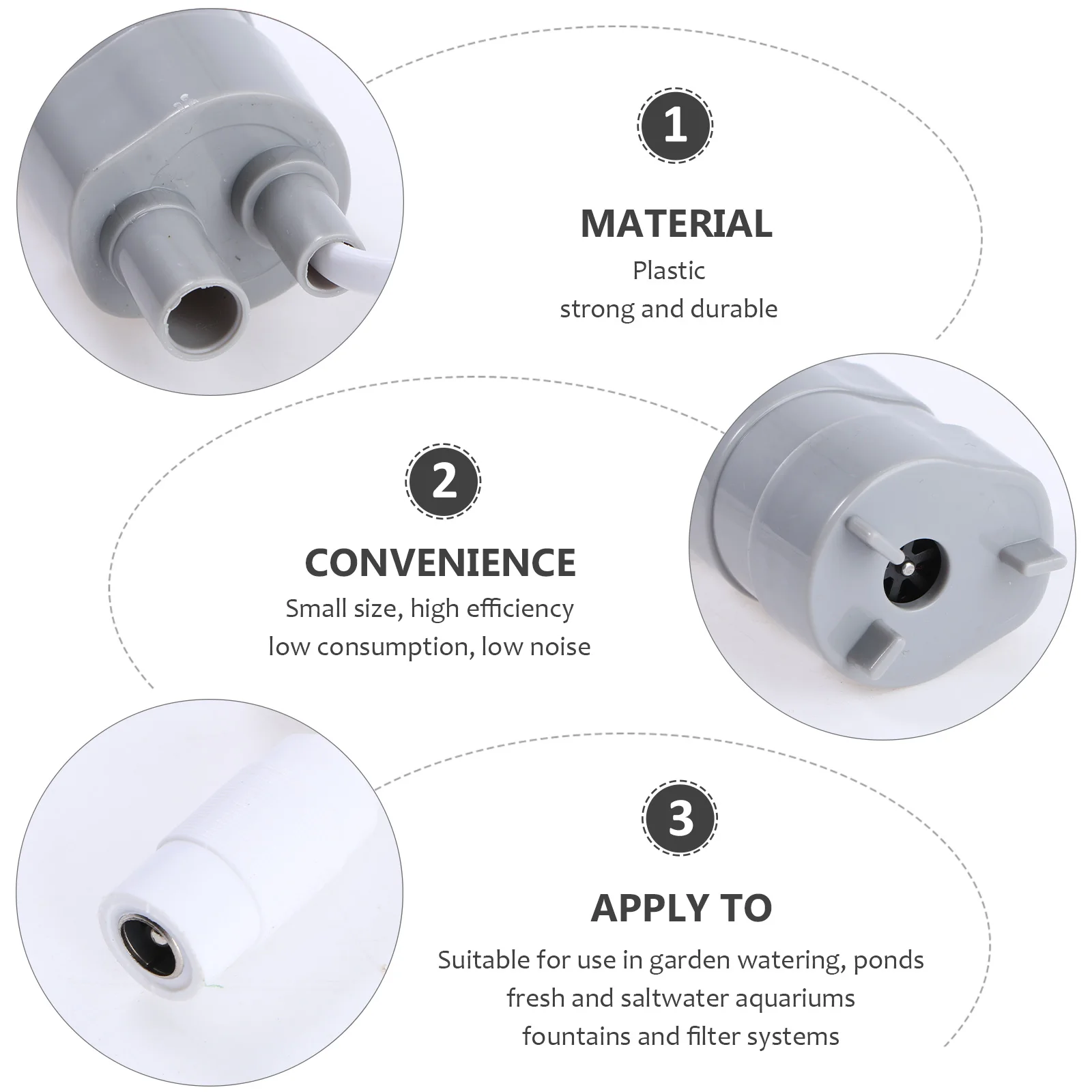 1

MATERIAL
Plastic
strong and durable

2

CONVENIENCE
Small size, high efficiency
low consumption, low noise

3

APPLY TO
Suitable for use in garden watering, ponds
fresh and saltwater aquariums
fountains and filter systems