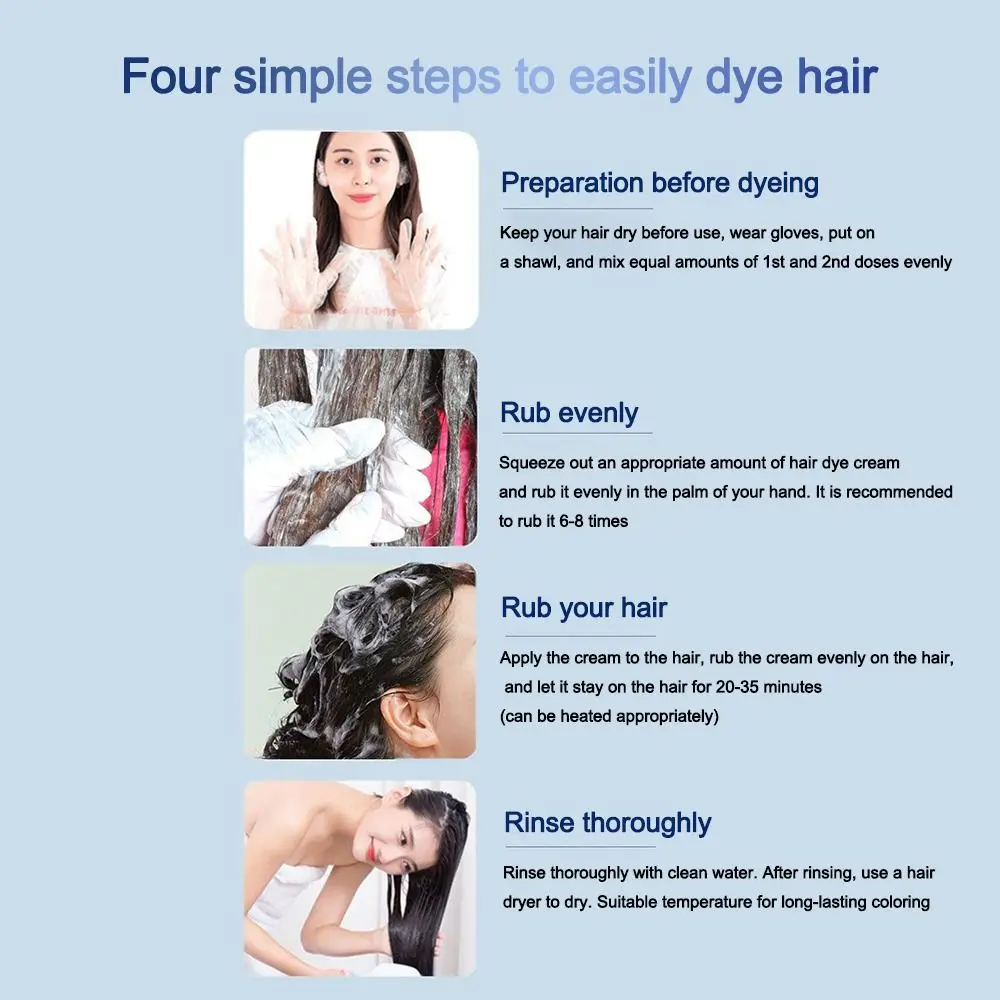 Four simple steps to easily dye hair

Preparation before dyeing

Keep your hair dry before use, wear gloves, put on a shawl, and mix equal amounts of 1st and 2nd doses evenly

Rub evenly

Squeeze out an appropriate amount of hair dye cream and rub it evenly in the palm of your hand. It is recommended to rub it 6-8 times

Rub your hair

Apply the cream to the hair, rub the cream evenly on the hair, and let it stay on the hair for 20-35 minutes (can be heated appropriately)

Rinse thoroughly

Rinse thoroughly with clean water. After rinsing, use a hair dryer to dry. Suitable temperature for long-lasting coloring