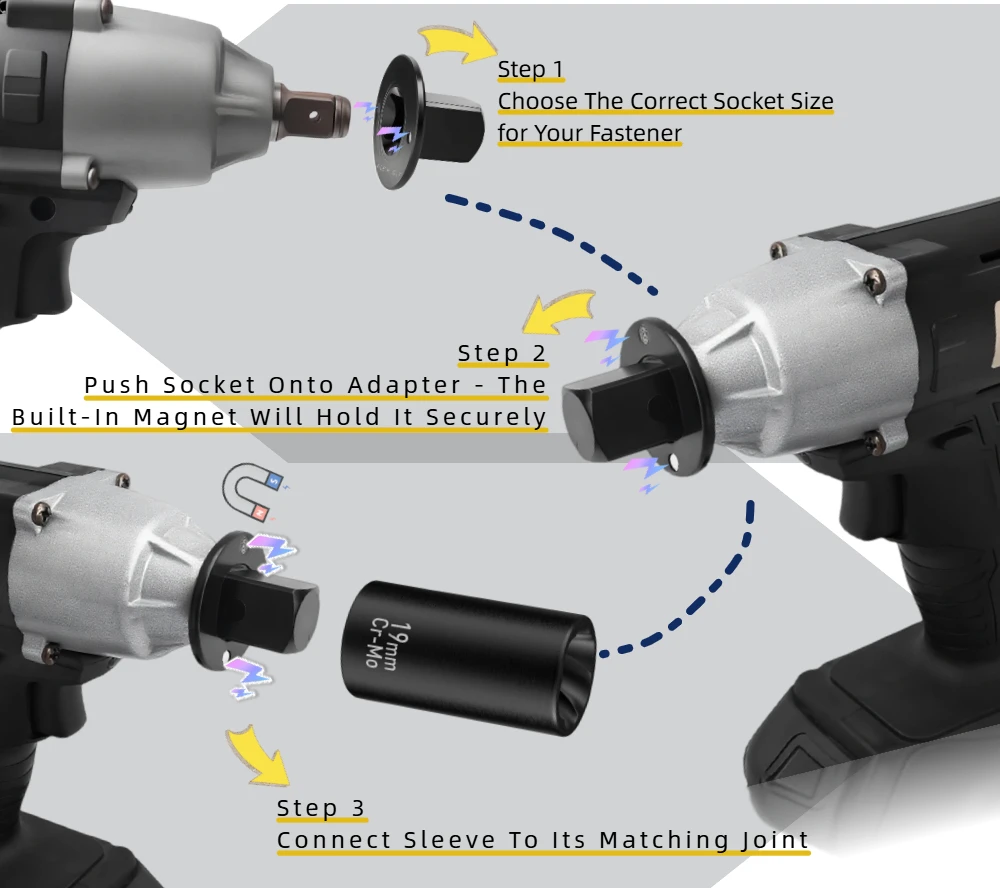 Step 1
Choose The Correct Socket Size
for Your Fastener

Step 2
Push Socket Onto Adapter - The
Built-In Magnet Will Hold It Securely

19mm
Cr-Mo

Step 3
Connect Sleeve To Its Matching Joint