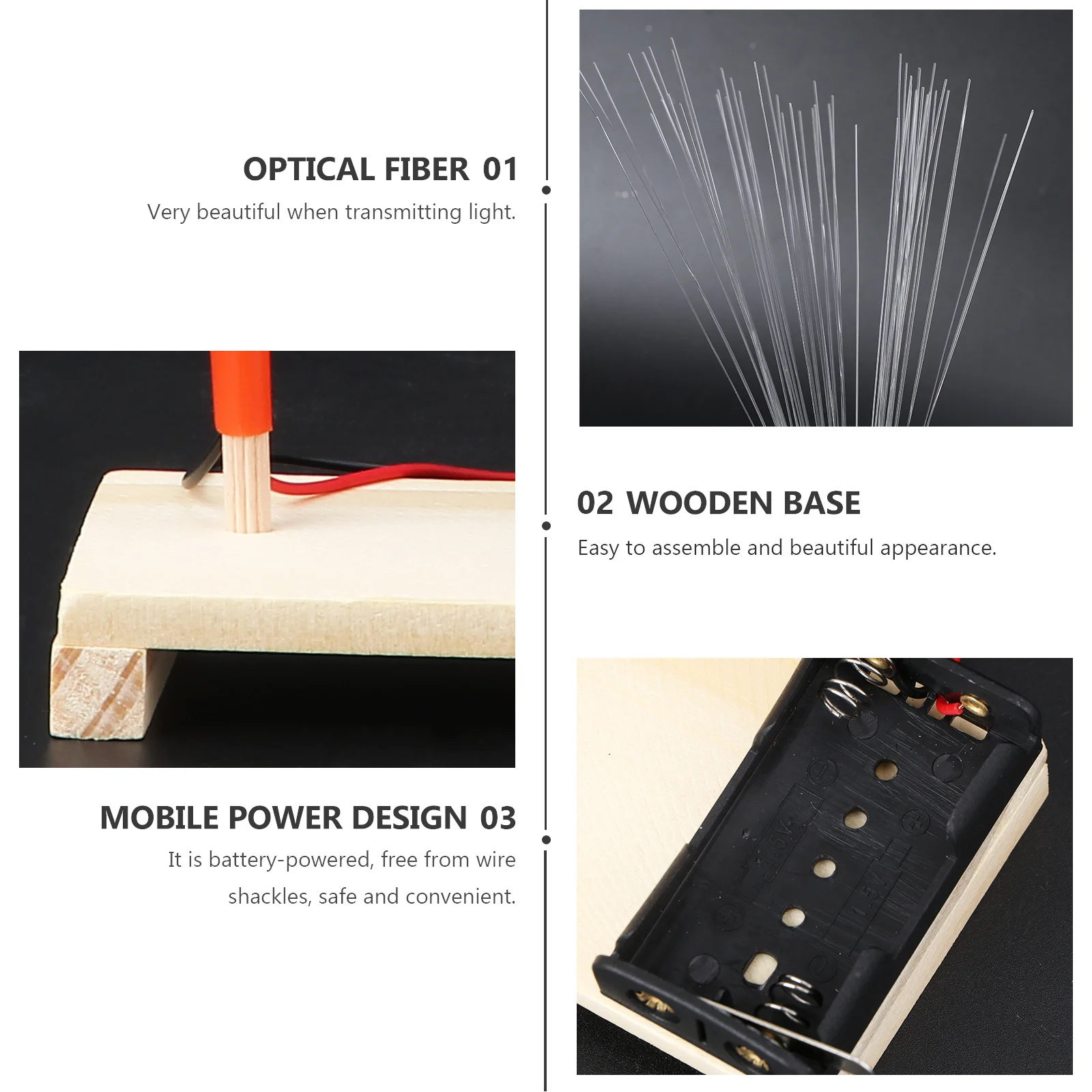 OPTICAL FIBER 01

Very beautiful when transmitting light.

02 WOODEN BASE

Easy to assemble and beautiful appearance.

MOBILE POWER DESIGN 03

It is battery-powered, free from wire shackles, safe and convenient.