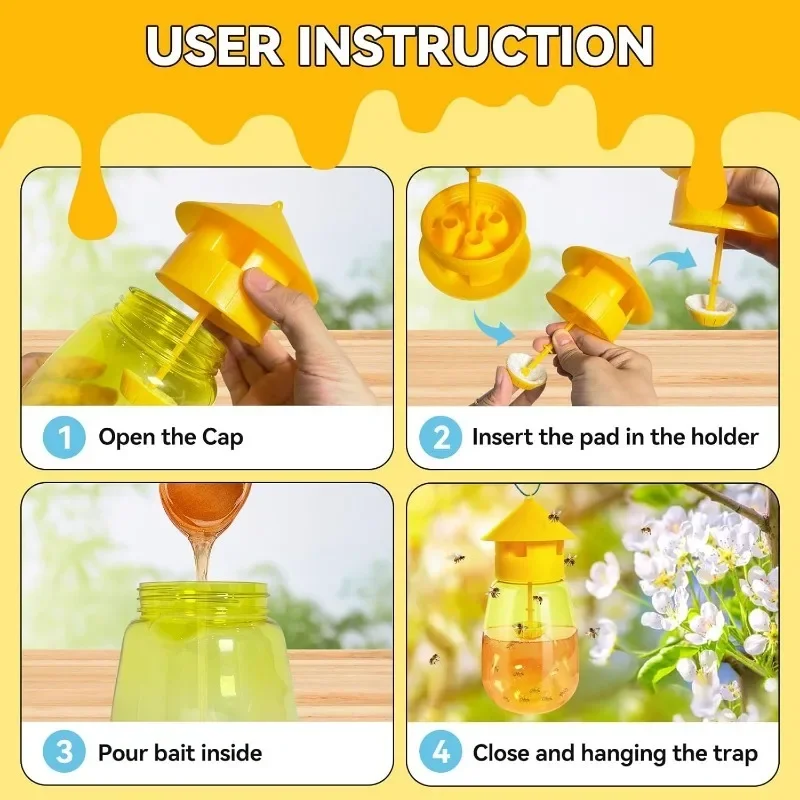 USER INSTRUCTION

1 Open the Cap

2 Insert the pad in the holder

3 Pour bait inside

4 Close and hanging the trap