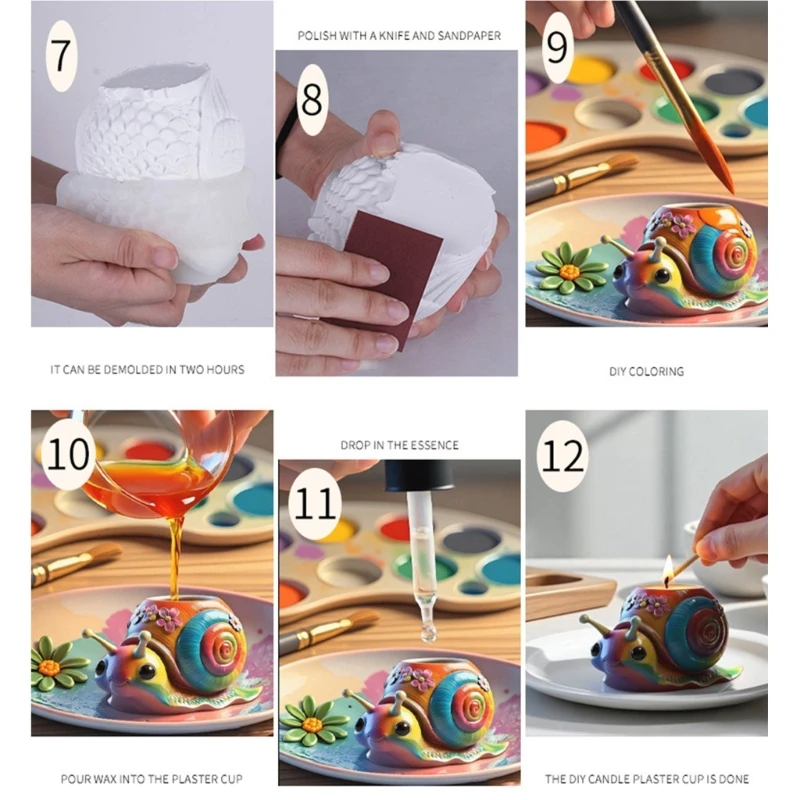 7

IT CAN BE DEMOLDED IN TWO HOURS

POLISH WITH A KNIFE AND SANDPAPER

8

9

DIY COLORING

10

POUR WAX INTO THE PLASTER CUP

DROP IN THE ESSENCE

11

12

THE DIY CANDLE PLASTER CUP IS DONE