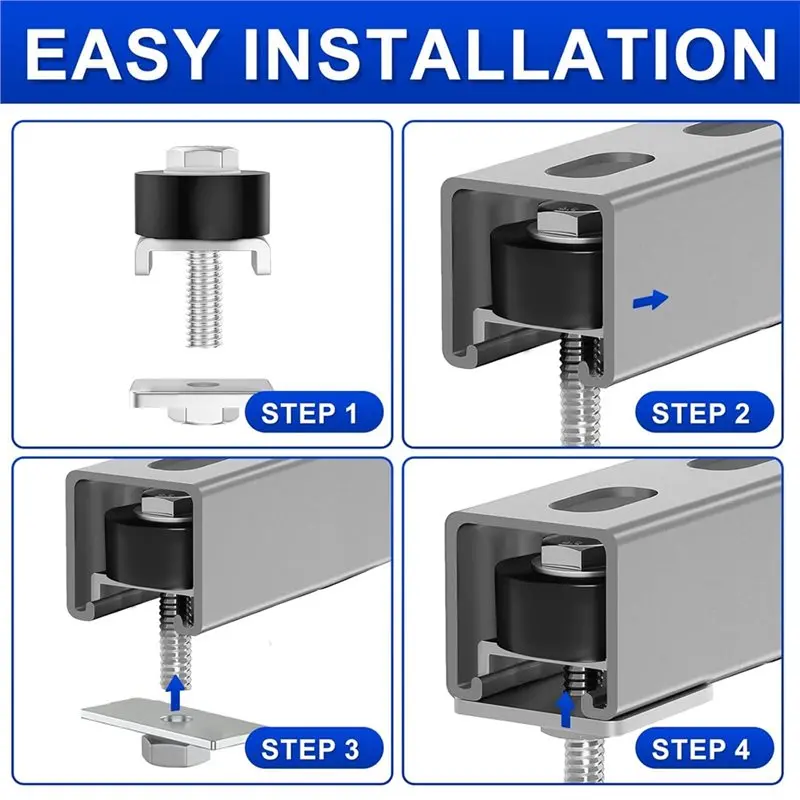 EASY INSTALLATION

STEP 1

STEP 2

STEP 3

STEP 4