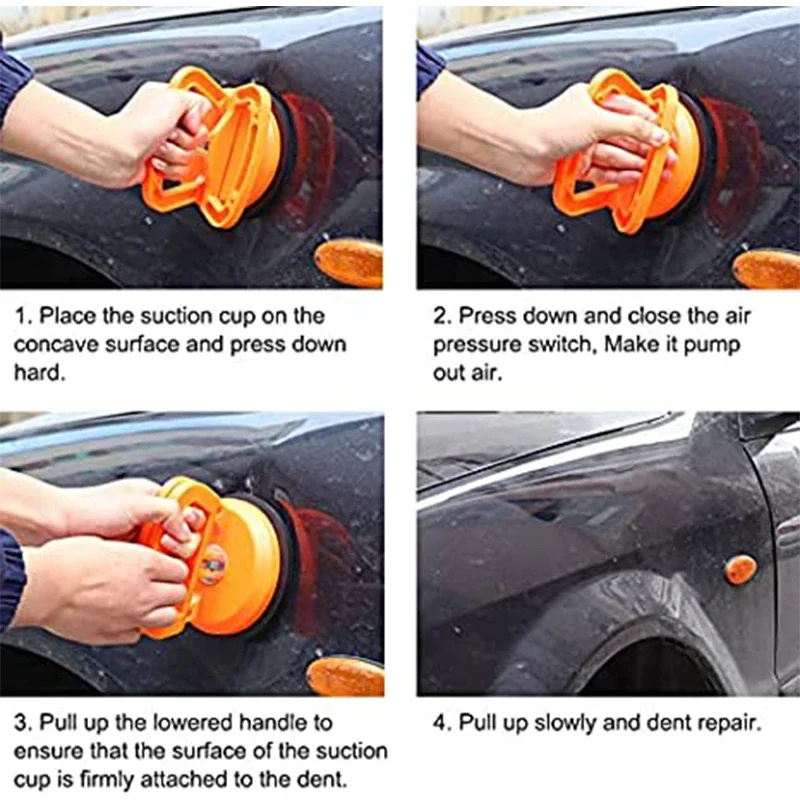 1. Place the suction cup on the concave surface and press down hard.

2. Press down and close the air pressure switch, Make it pump out air.

3. Pull up the lowered handle to ensure that the surface of the suction cup is firmly attached to the dent.

4. Pull up slowly and dent repair.