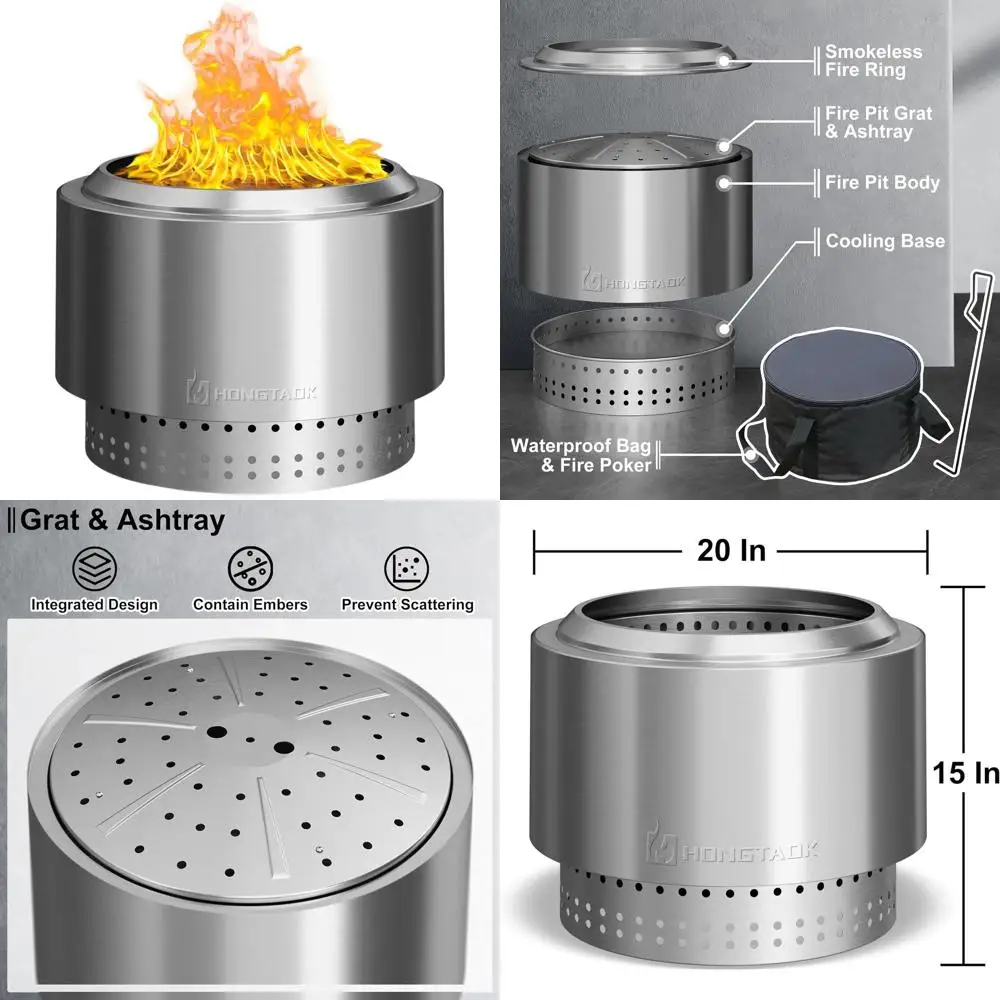 HONGTAOK

Smokeless Fire Ring

Fire Pit Grat & Ashtray

Fire Pit Body

Cooling Base

HONGTAOK

Waterproof Bag & Fire Poker

Grat & Ashtray

Integrated Design

Contain Embers

Prevent Scattering

20 In

15 In

HONGTAOK