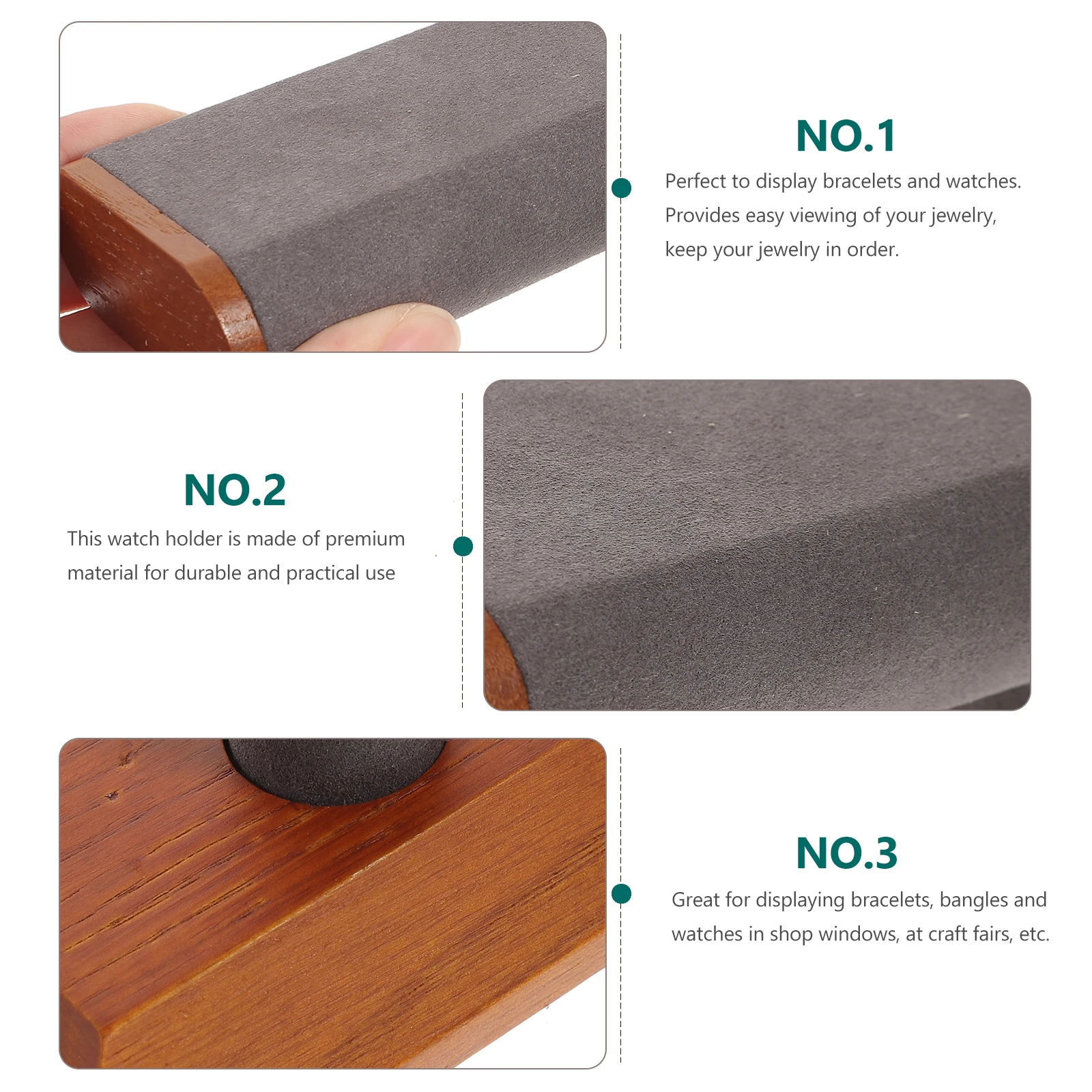 NO.1

Perfect to display bracelets and watches. Provides easy viewing of your jewelry, keep your jewelry in order.

NO.2

This watch holder is made of premium material for durable and practical use

NO.3

Great for displaying bracelets, bangles and watches in shop windows, at craft fairs, etc.