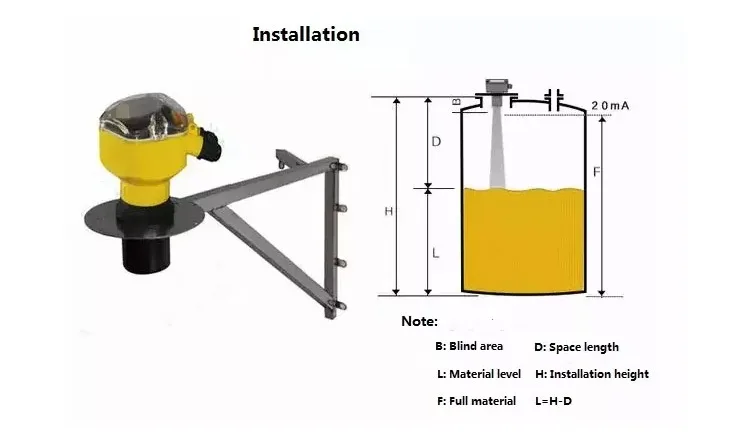 Installation

B

20mA

D

F

H

L

Note:

B: Blind area D: Space length

L: Material level H: Installation height

F: Full material L=H-D