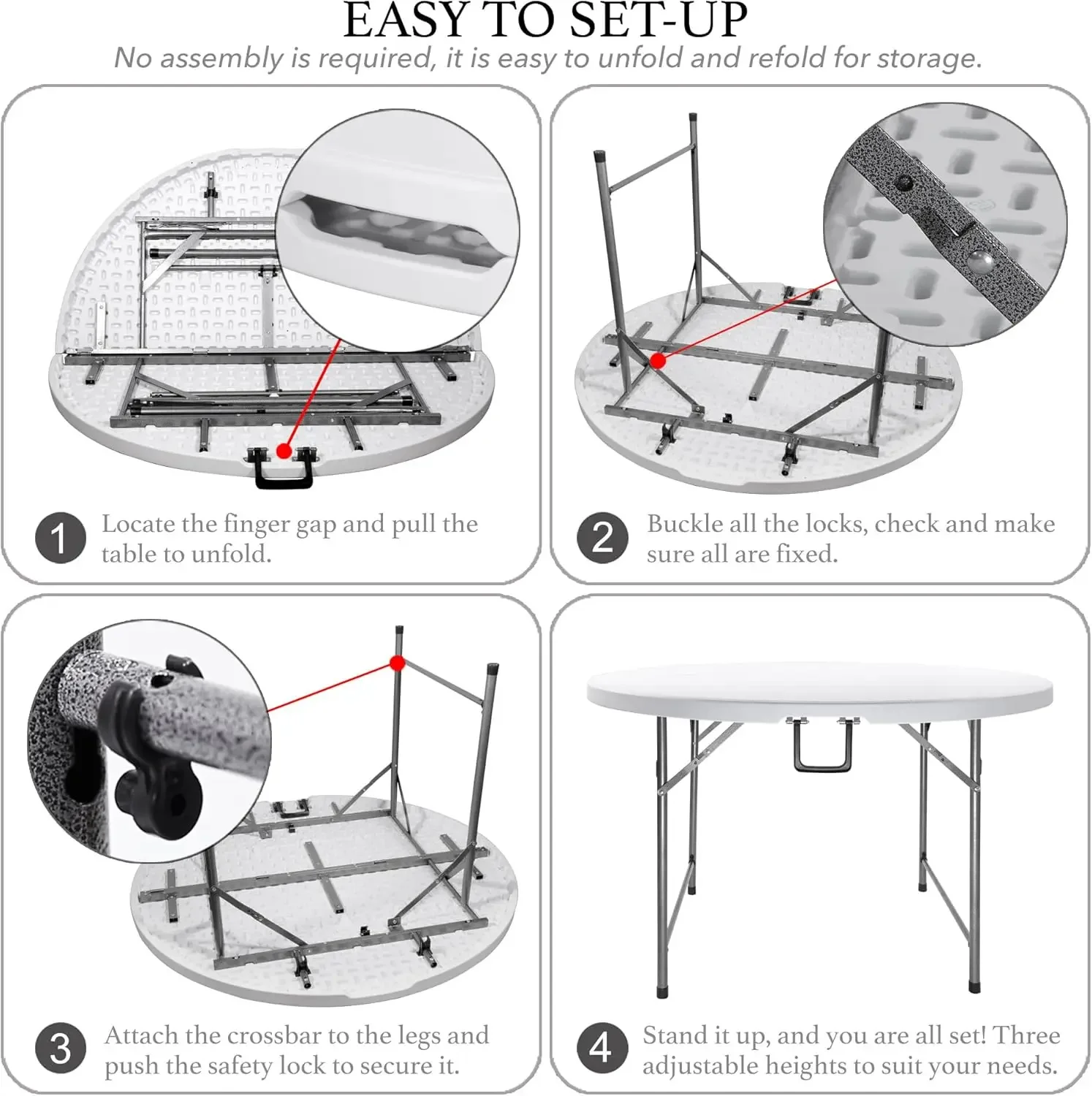 EASY TO SET-UP

No assembly is required, it is easy to unfold and refold for storage.

1 Locate the finger gap and pull the table to unfold.

2 Buckle all the locks, check and make sure all are fixed.

3 Attach the crossbar to the legs and push the safety lock to secure it.

4 Stand it up, and you are all set! Three adjustable heights to suit your needs.