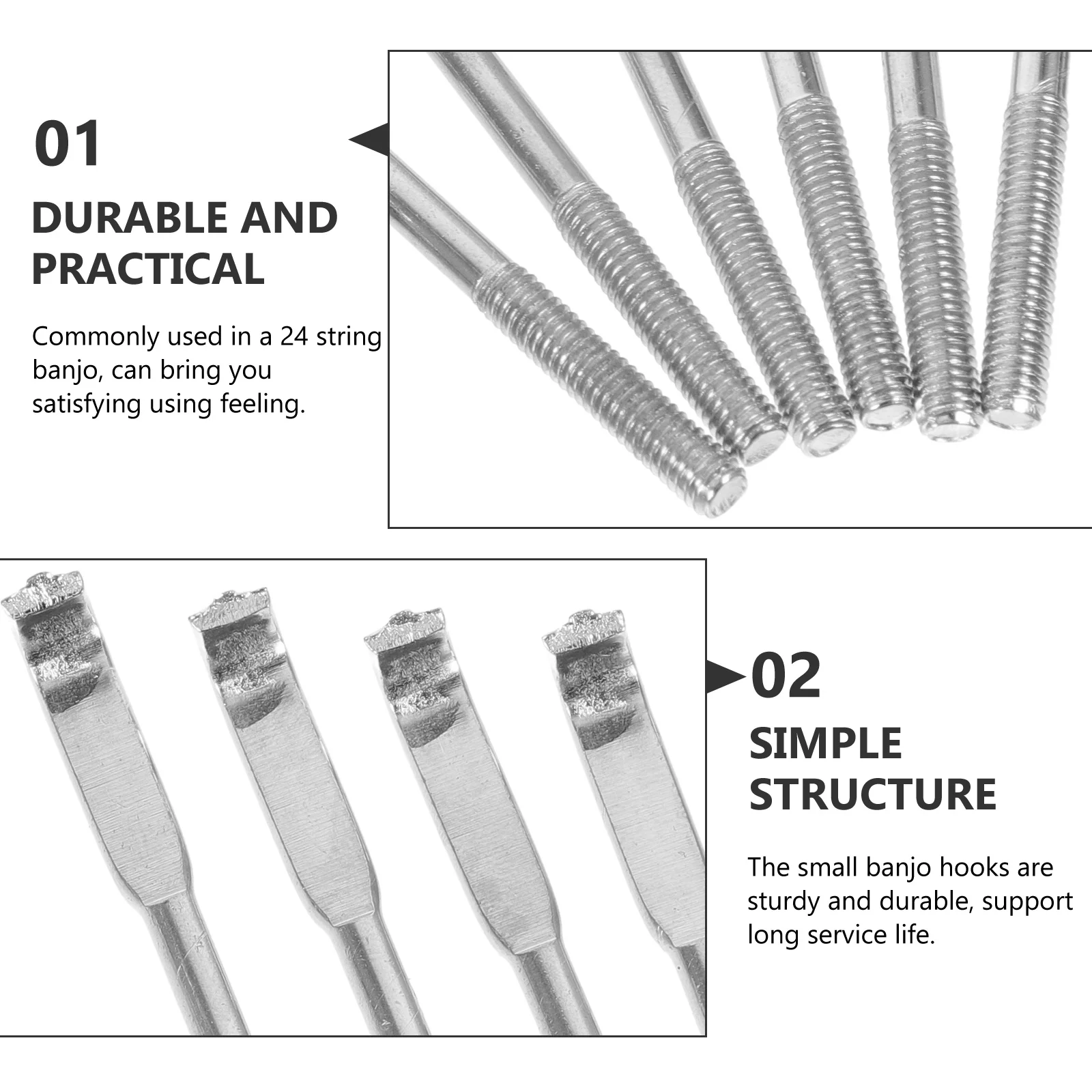 01

DURABLE AND PRACTICAL

Commonly used in a 24 string banjo, can bring you satisfying using feeling.

02

SIMPLE STRUCTURE

The small banjo hooks are sturdy and durable, support long service life.