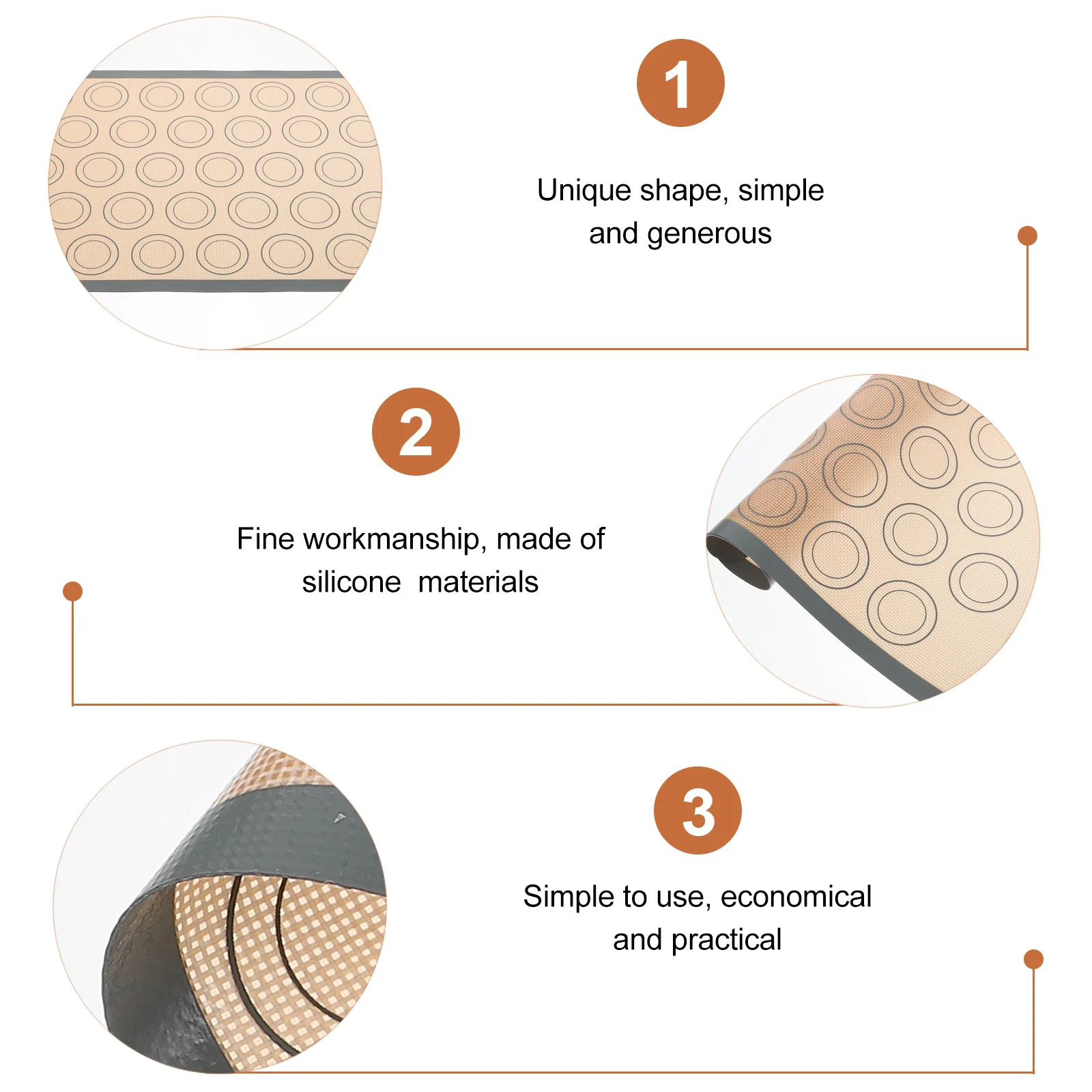 1

Unique shape, simple and generous

2

Fine workmanship, made of silicone  materials

3

Simple to use, economical and practical