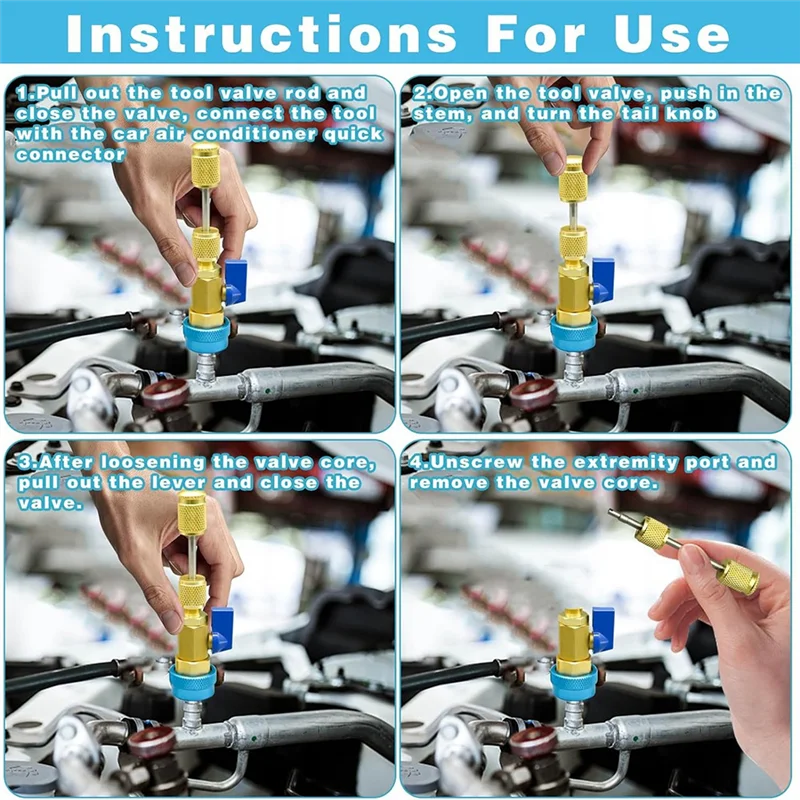 Instructions For Use

1.Pull out the tool valve rod and close the valve, connect the tool with the car air conditioner quick connector

2.Open the tool valve, push in the stem, and turn the tail knob

3.After loosening the valve core, pull out the lever and close the valve.

4.Unscrew the extremity port and remove the valve core.