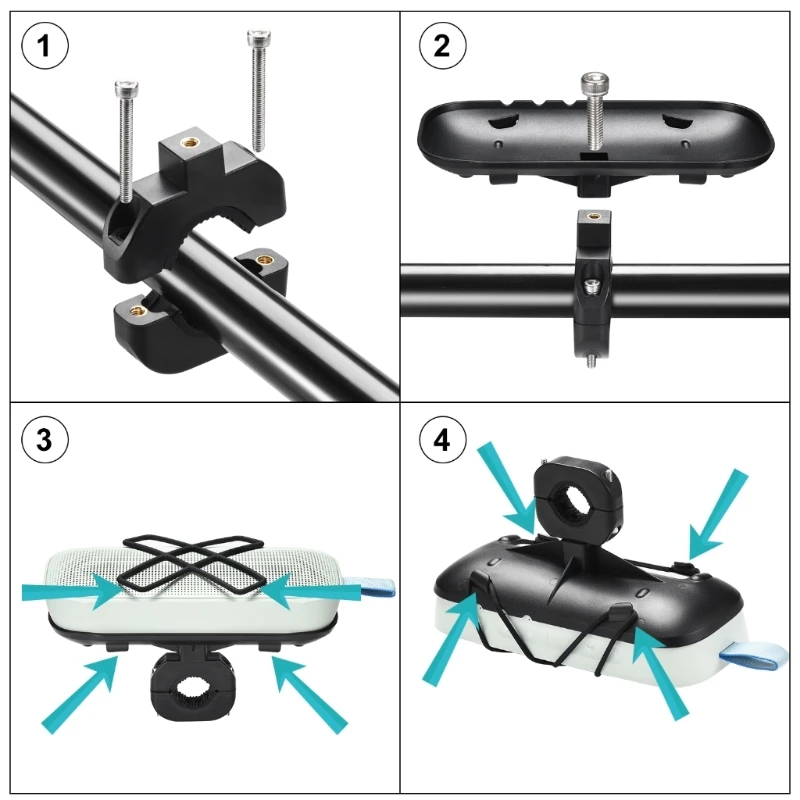 1

2

3

4