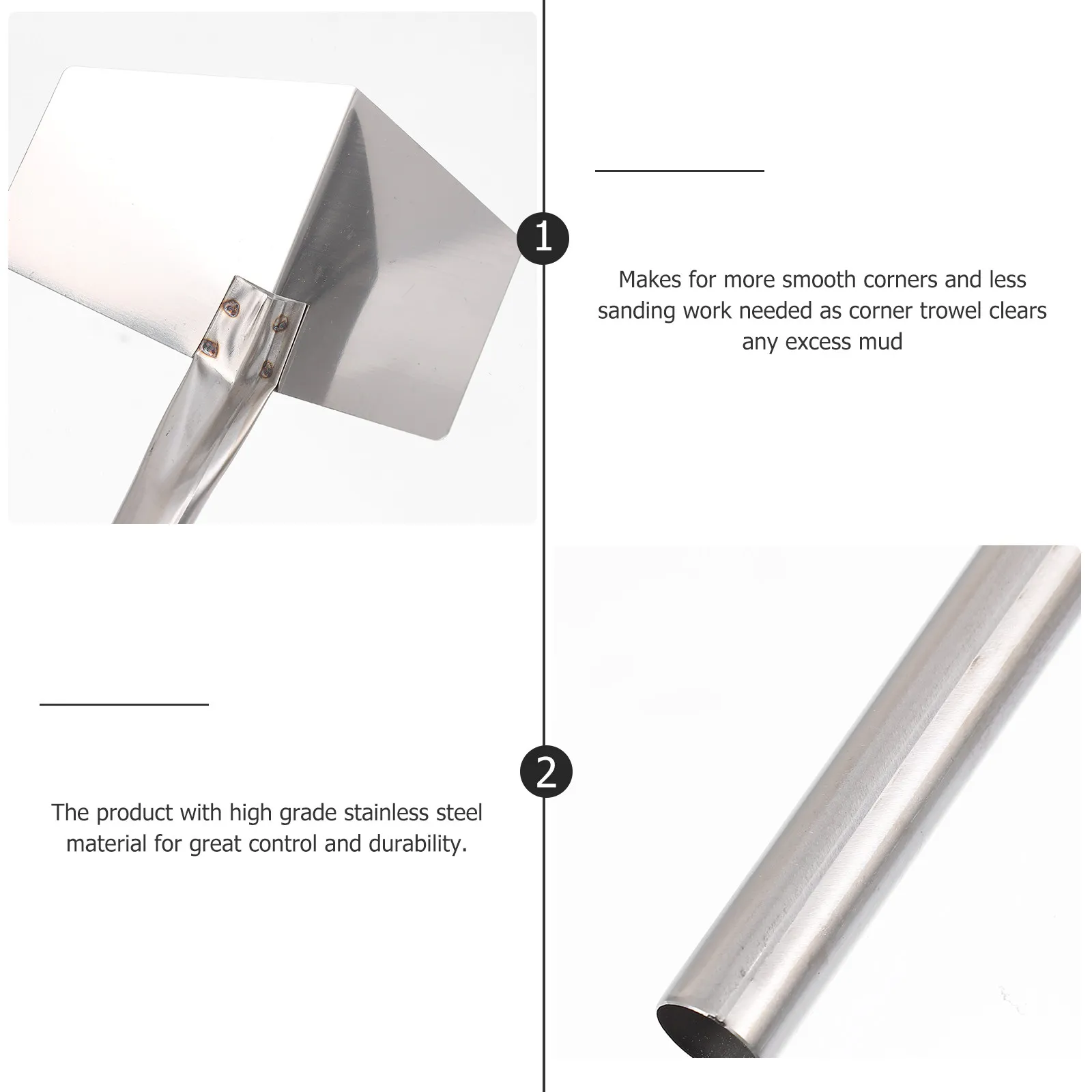 1

Makes for more smooth corners and less sanding work needed as corner trowel clears any excess mud

2

The product with high grade stainless steel material for great control and durability.