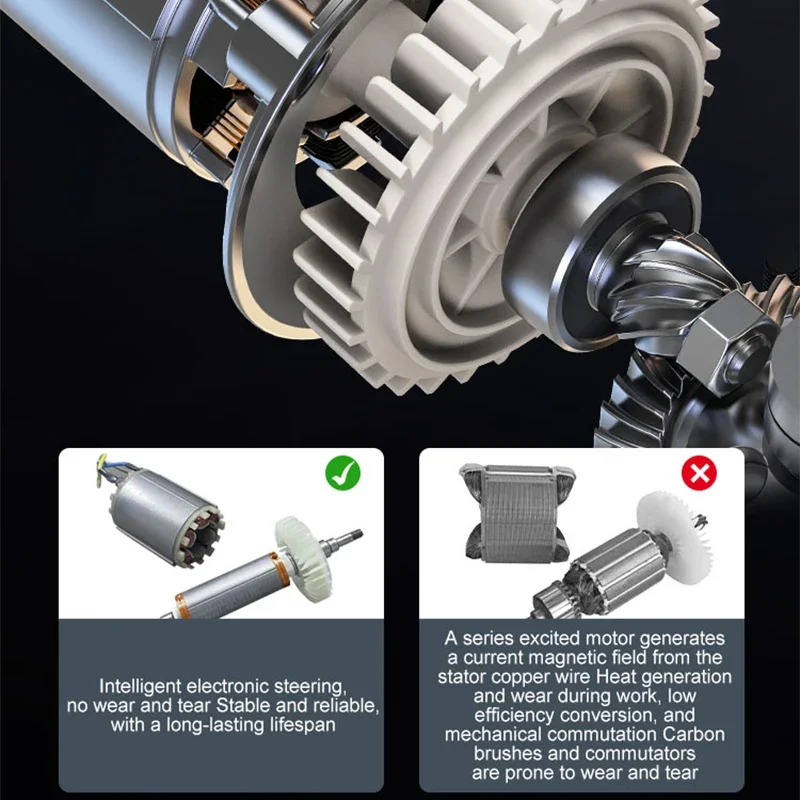 Intelligent electronic steering, no wear and tear Stable and reliable, with a long-lasting lifespan

A series excited motor generates a current magnetic field from the stator copper wire Heat generation and wear during work, low efficiency conversion, and mechanical commutation Carbon brushes and commutators are prone to wear and tear