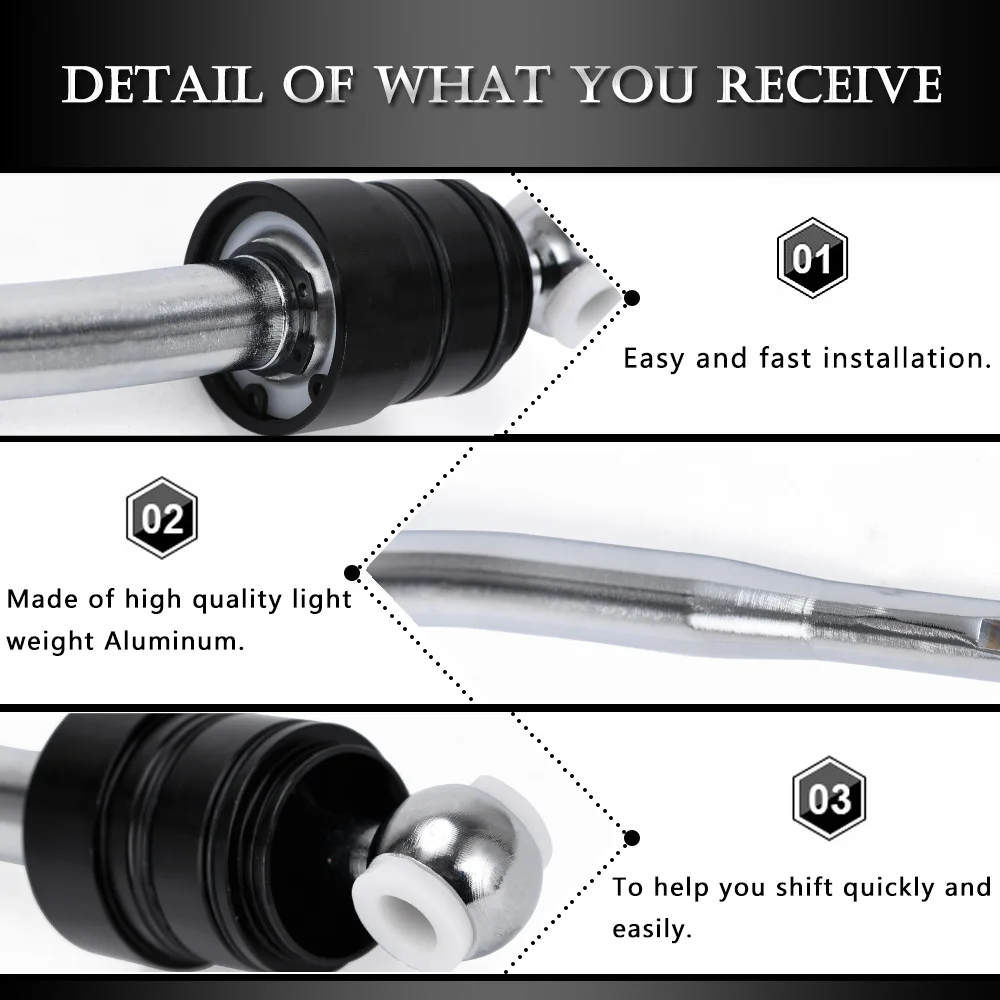 DETAIL OF WHAT YOU RECEIVE

01

Easy and fast installation.

02

Made of high quality light weight Aluminum.

03

To help you shift quickly and easily.