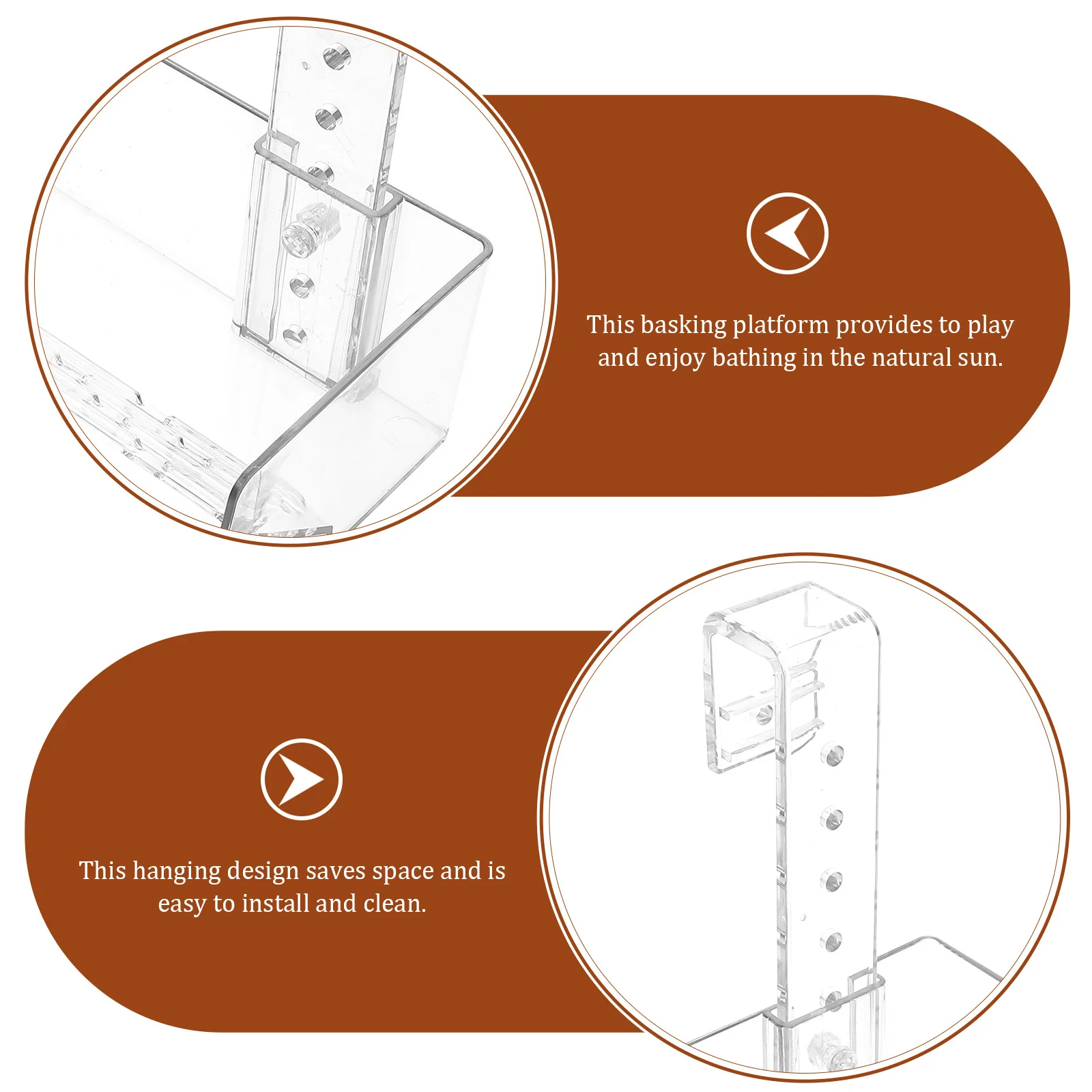 This basking platform provides to play and enjoy bathing in the natural sun.

This hanging design saves space and is easy to install and clean.