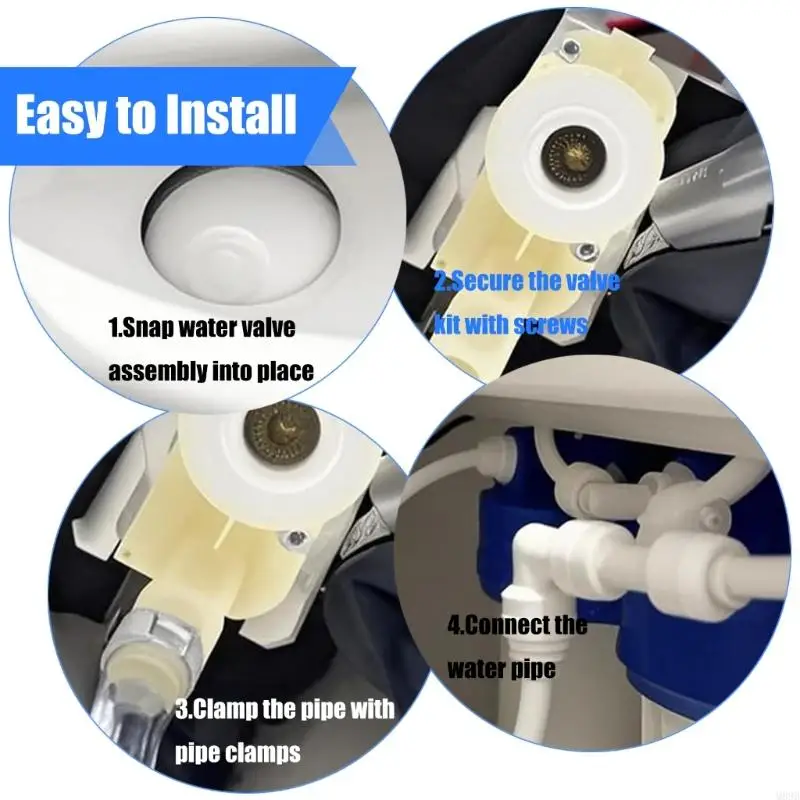 Easy to Install

1.Snap water valve assembly into place

2.Secure the valve kit with screws

3.Clamp the pipe with pipe clamps

4.Connect the water pipe