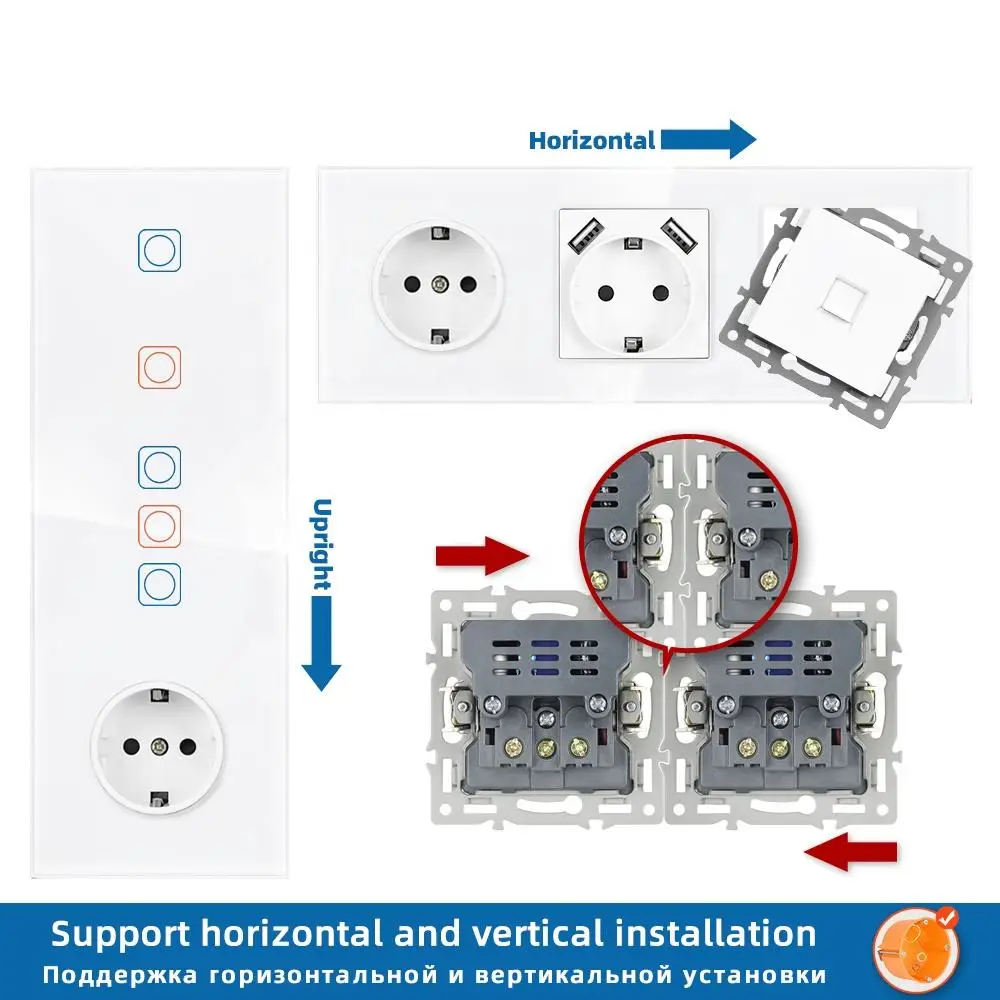 Horizontal

Upright

Support horizontal and vertical installation
Поддержка горизонтальной и вертикальной установки