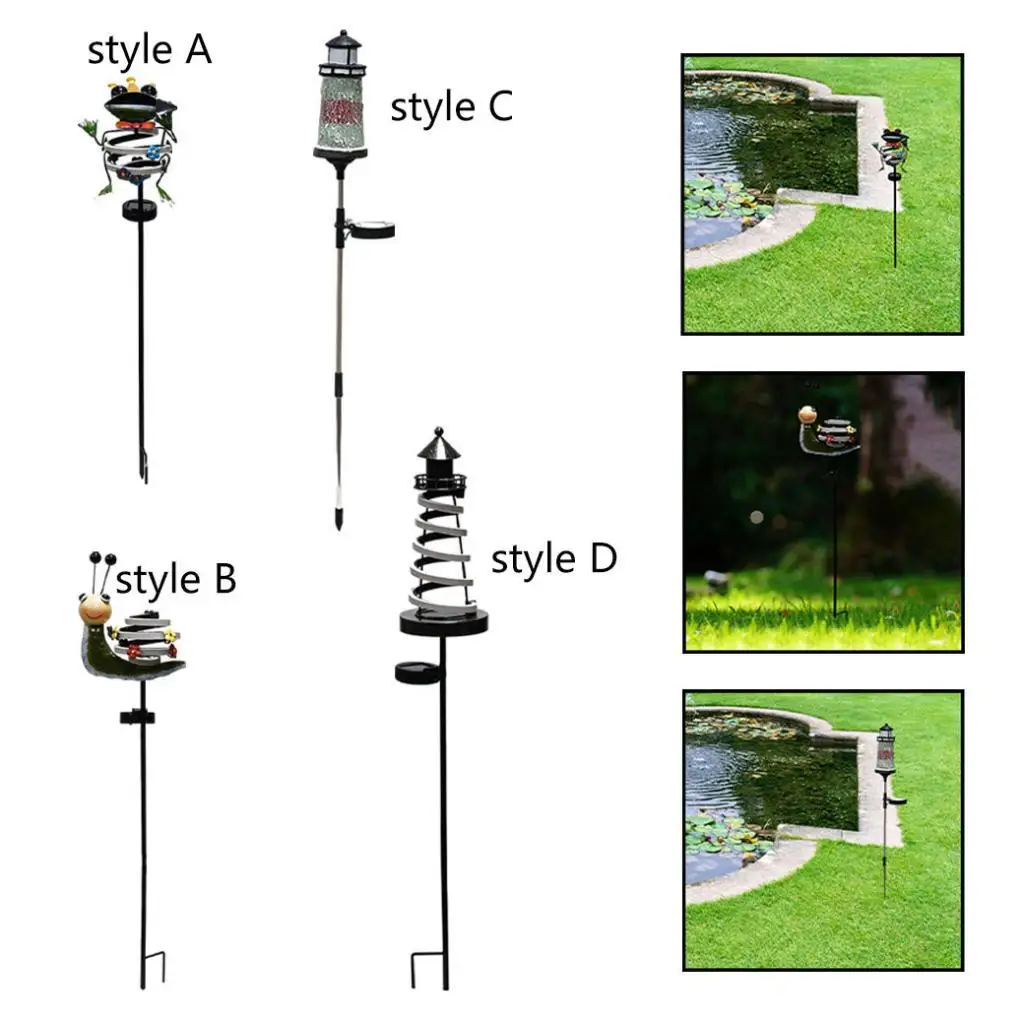 style A

style C

style B

style D