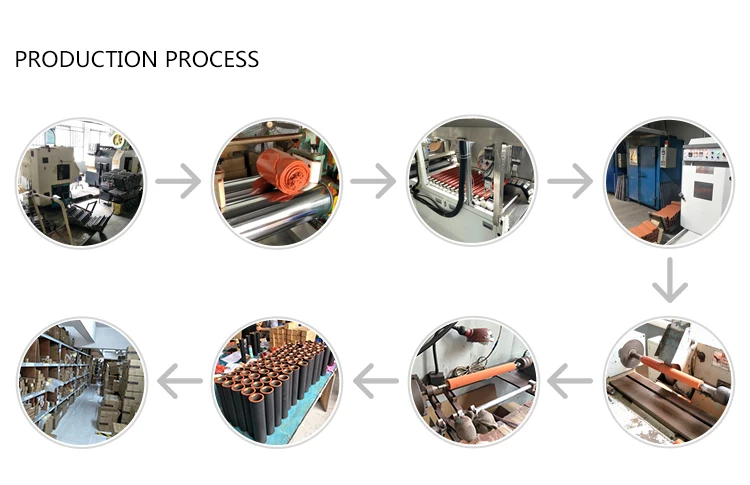 PRODUCTION PROCESS