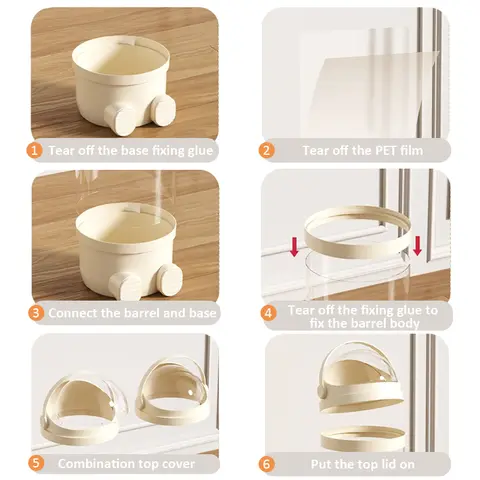 1 Tear off the base fixing glue

2 Tear off the PET film

3 Connect the barrel and base

4 Tear off the fixing glue to fix the barrel body

5 Combination top cover

6 Put the top lid on