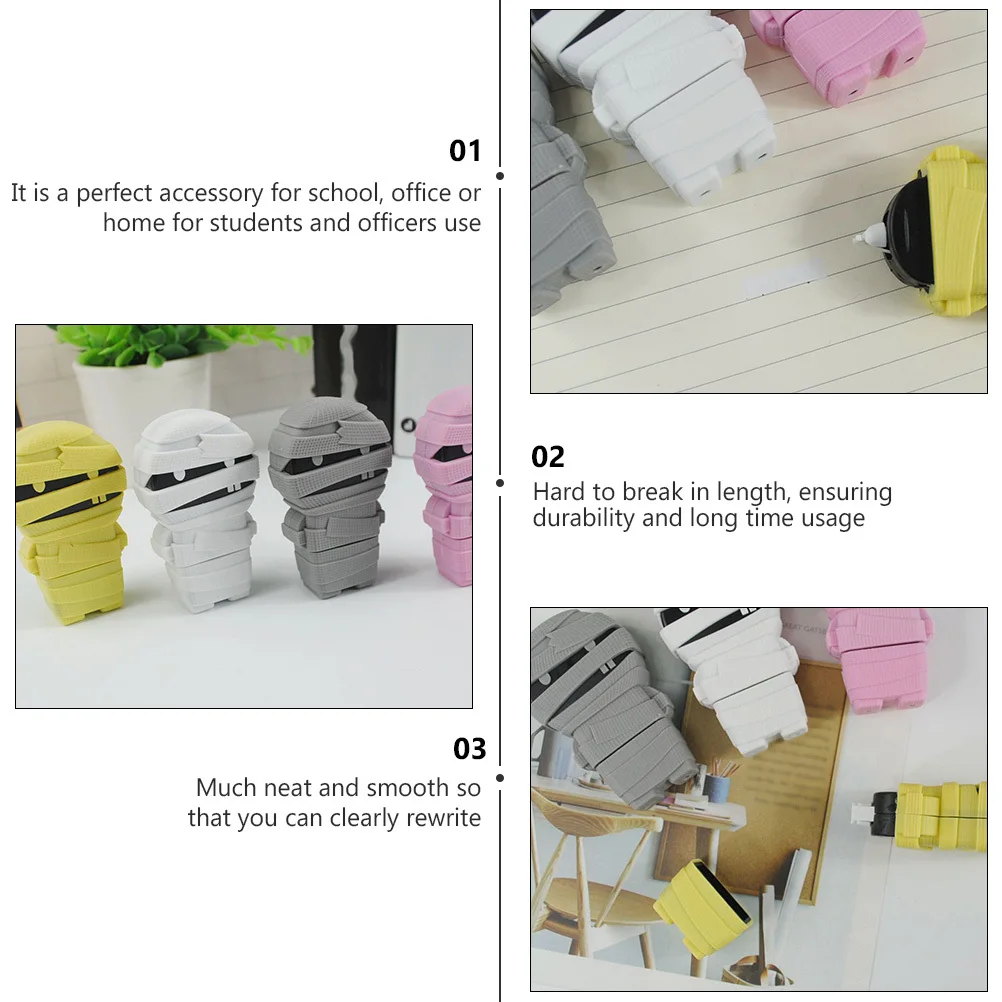 01
It is a perfect accessory for school, office or home for students and officers use

02
Hard to break in length, ensuring durability and long time usage

03
Much neat and smooth so that you can clearly rewrite