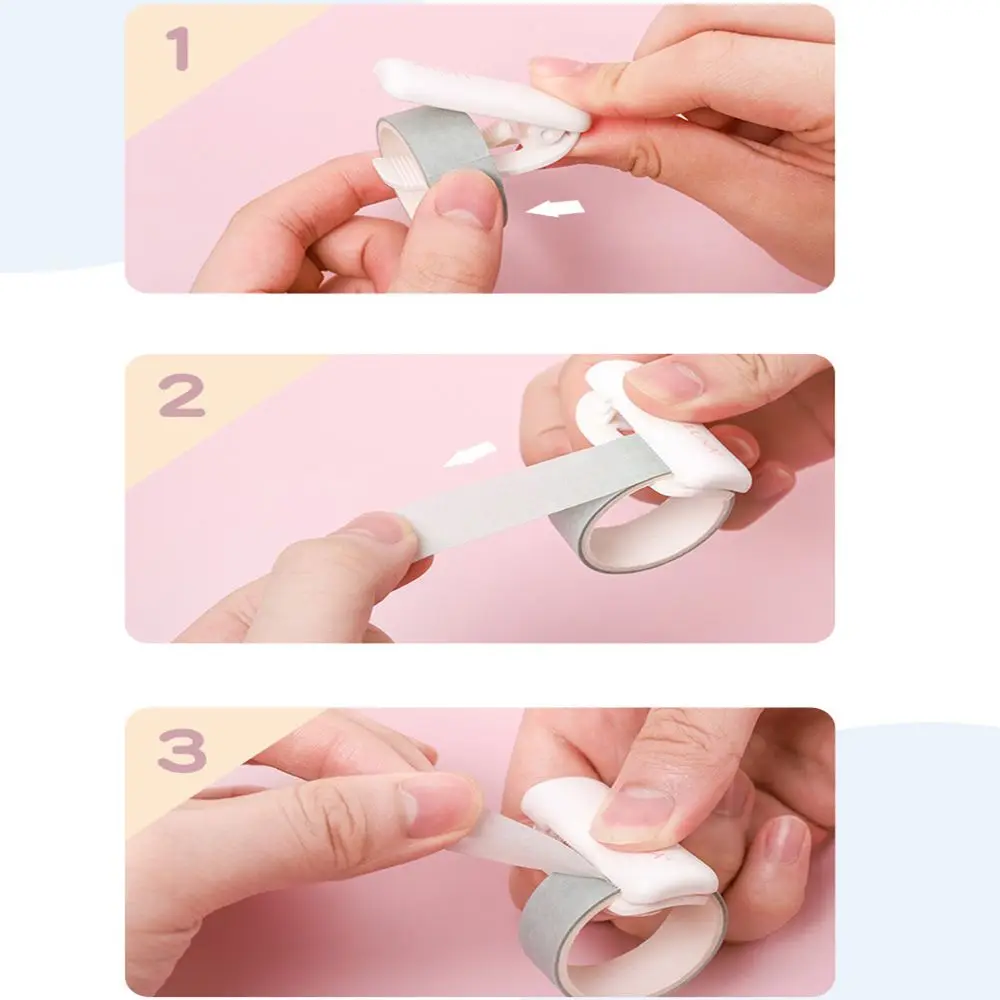 1

2

3