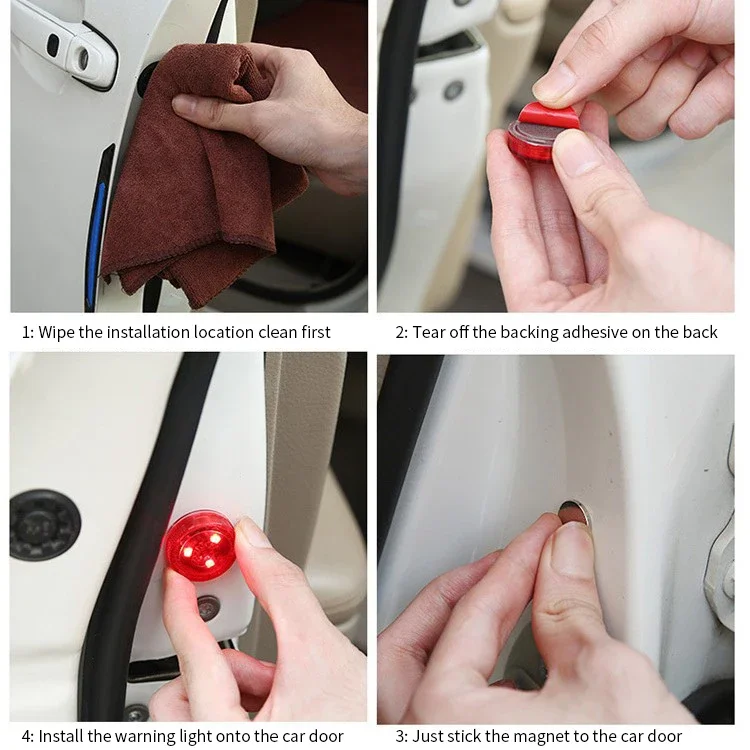 1: Wipe the installation location clean first

2: Tear off the backing adhesive on the back

4: Install the warning light onto the car door

3: Just stick the magnet to the car door