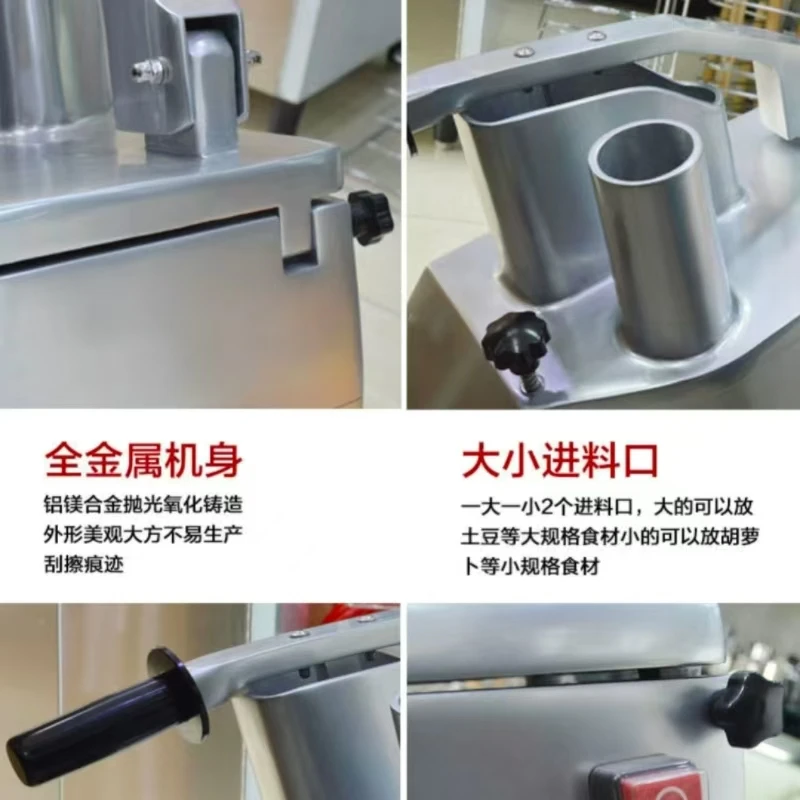 全金属机身

铝镁合金抛光氧化铸造外形美观大方不易生产刮擦痕迹

大小进料口

一大一小2个进料口，大的可以放土豆等大规格食材小的可以放胡萝卜等小规格食材