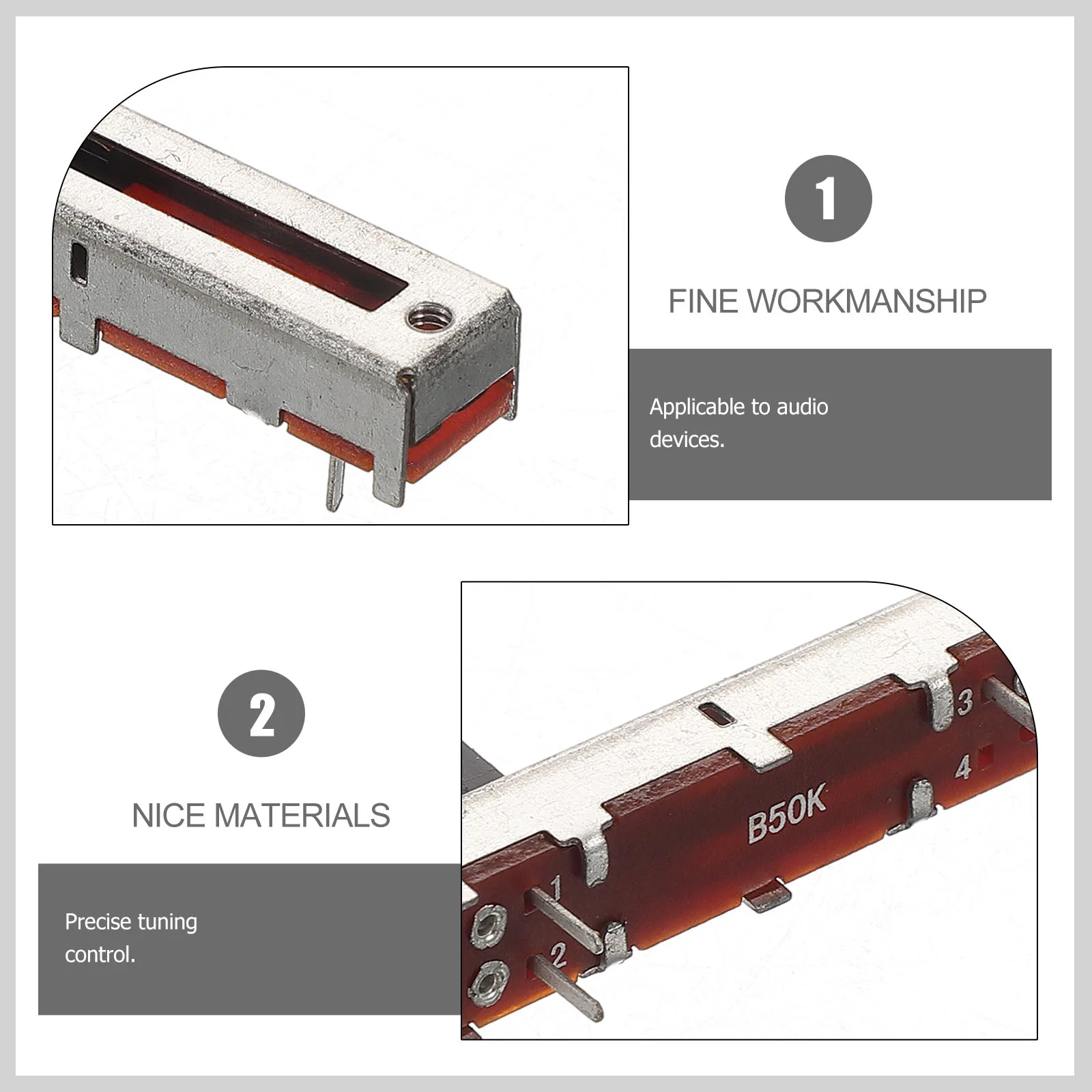 1

FINE WORKMANSHIP

Applicable to audio devices.

2

NICE MATERIALS

Precise tuning control.

3

4

B50K

1

2