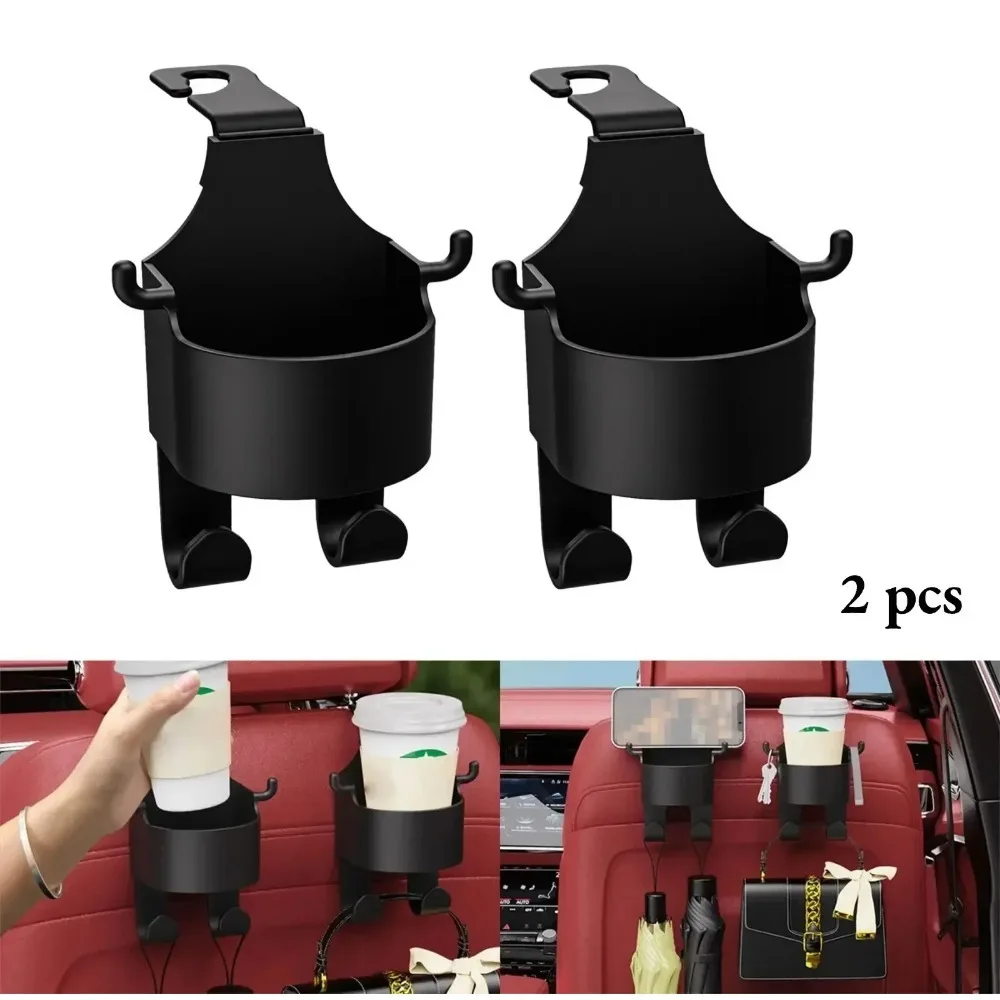 2 pcs