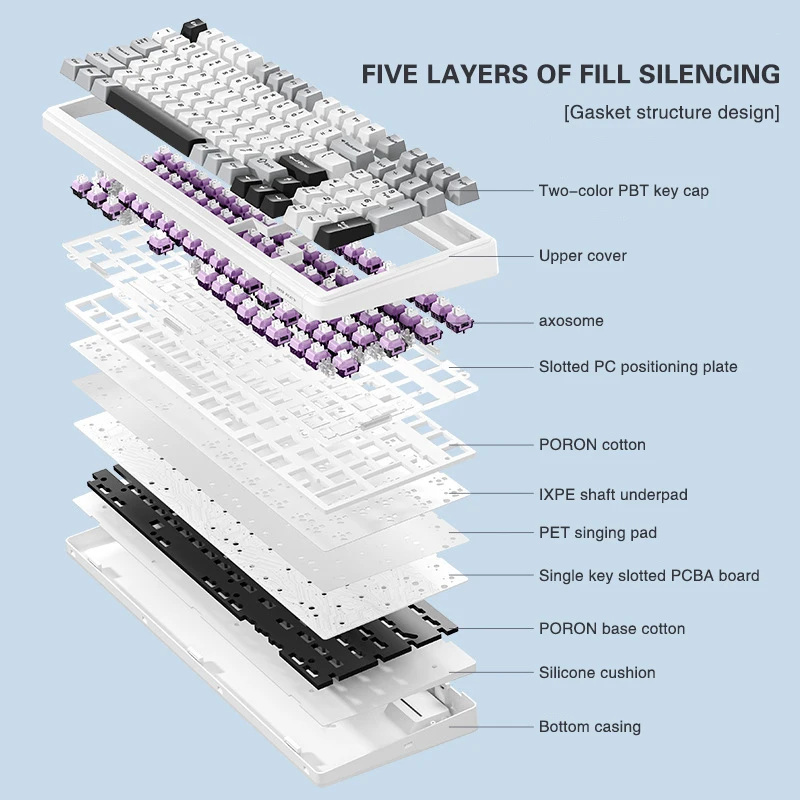 FIVE LAYERS OF FILL SILENCING

[Gasket structure design]

Two-color PBT key cap

Upper cover

axosome

Slotted PC positioning plate

PORON cotton

IXPE shaft underpad

PET singing pad

Single key slotted PCBA board

PORON base cotton

Silicone cushion

Bottom casing