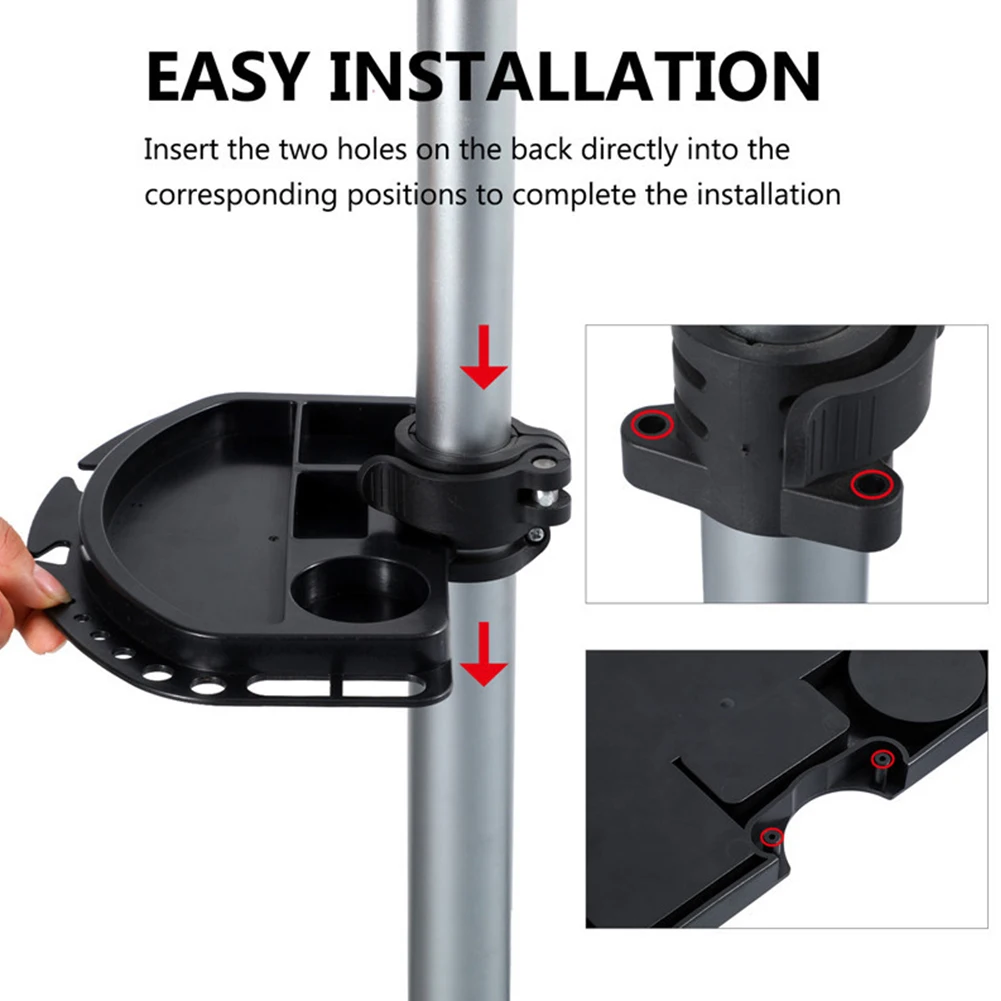 EASY INSTALLATION

Insert the two holes on the back directly into the corresponding positions to complete the installation