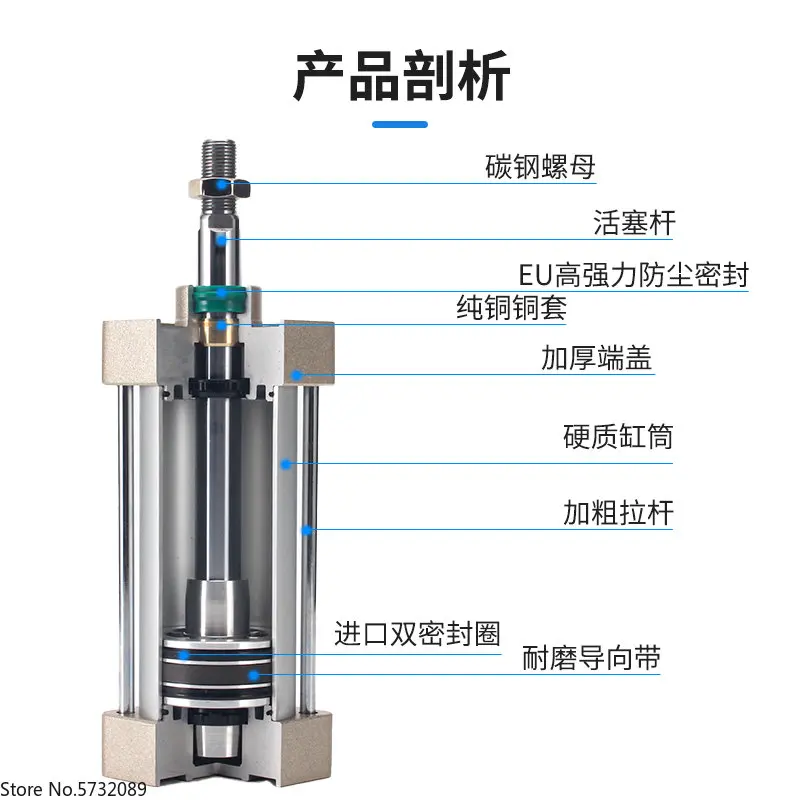 产品剖析

碳钢螺母

活塞杆

EU高强力防尘密封

纯铜铜套

加厚端盖

硬质缸筒

加粗拉杆

进口双密封圈

耐磨导向带

Store No.5732089