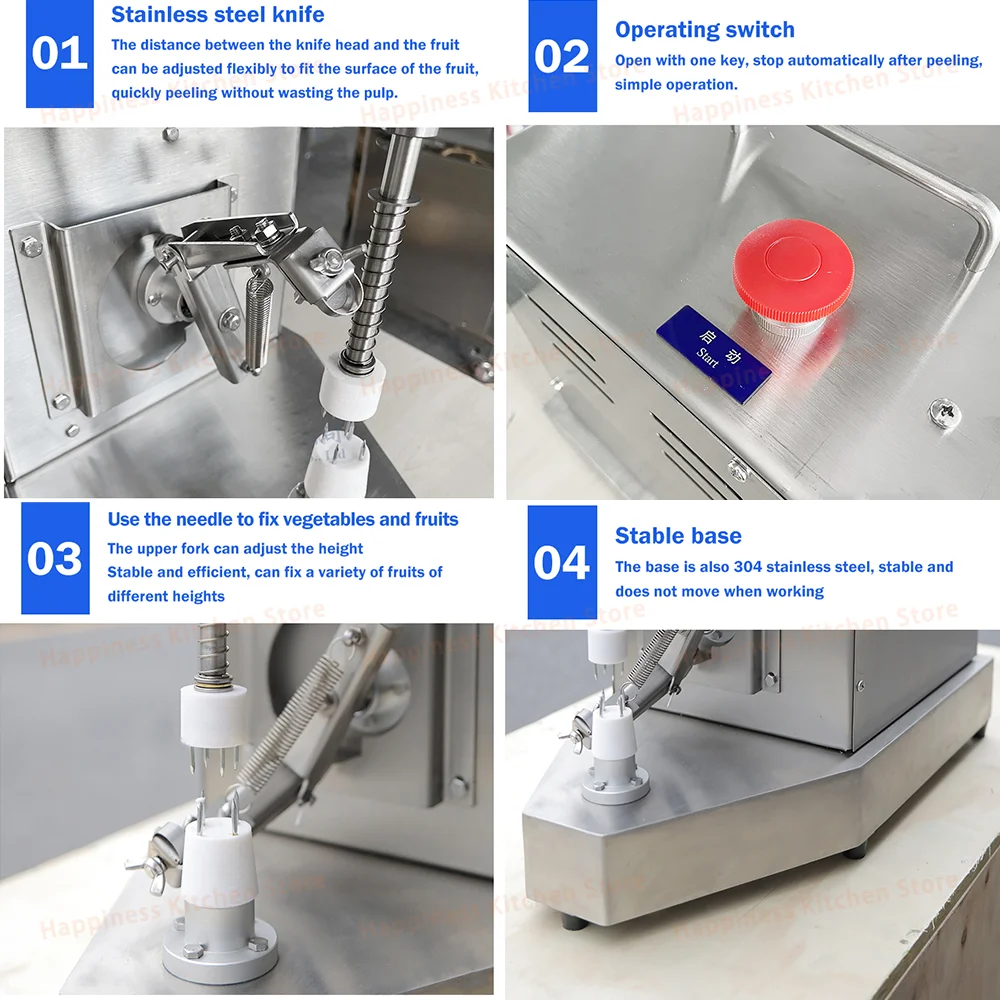 01

Stainless steel knife

The distance between the knife head and the fruit can be adjusted flexibly to fit the surface of the fruit, quickly peeling without wasting the pulp.

02

Operating switch

Open with one key, stop automatically after peeling, simple operation.

启动
Start

03

Use the needle to fix vegetables and fruits

The upper fork can adjust the height
Stable and efficient, can fix a variety of fruits of different heights

04

Stable base

The base is also 304 stainless steel, stable and does not move when working

Happiness Kitchen Store