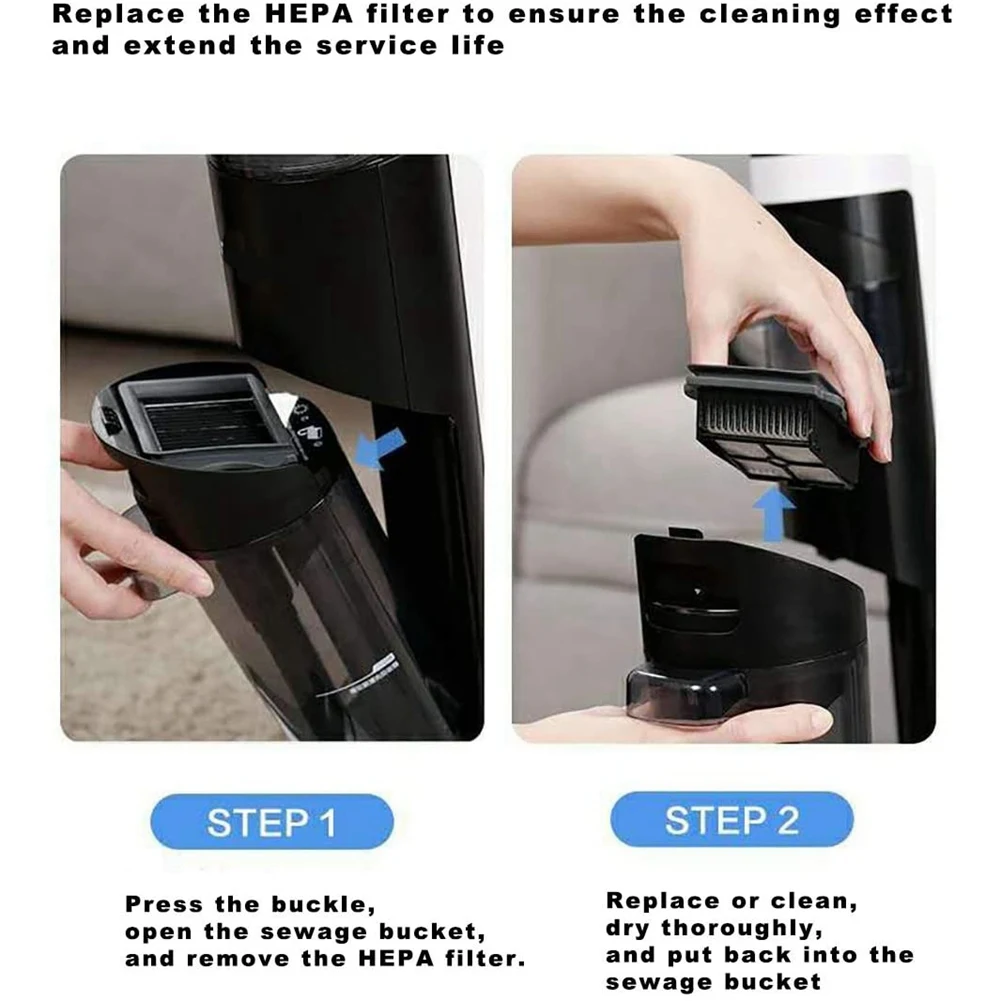 Replace the HEPA filter to ensure the cleaning effect and extend the service life

STEP 1

Press the buckle, open the sewage bucket, and remove the HEPA filter.

STEP 2

Replace or clean, dry thoroughly, and put back into the sewage bucket