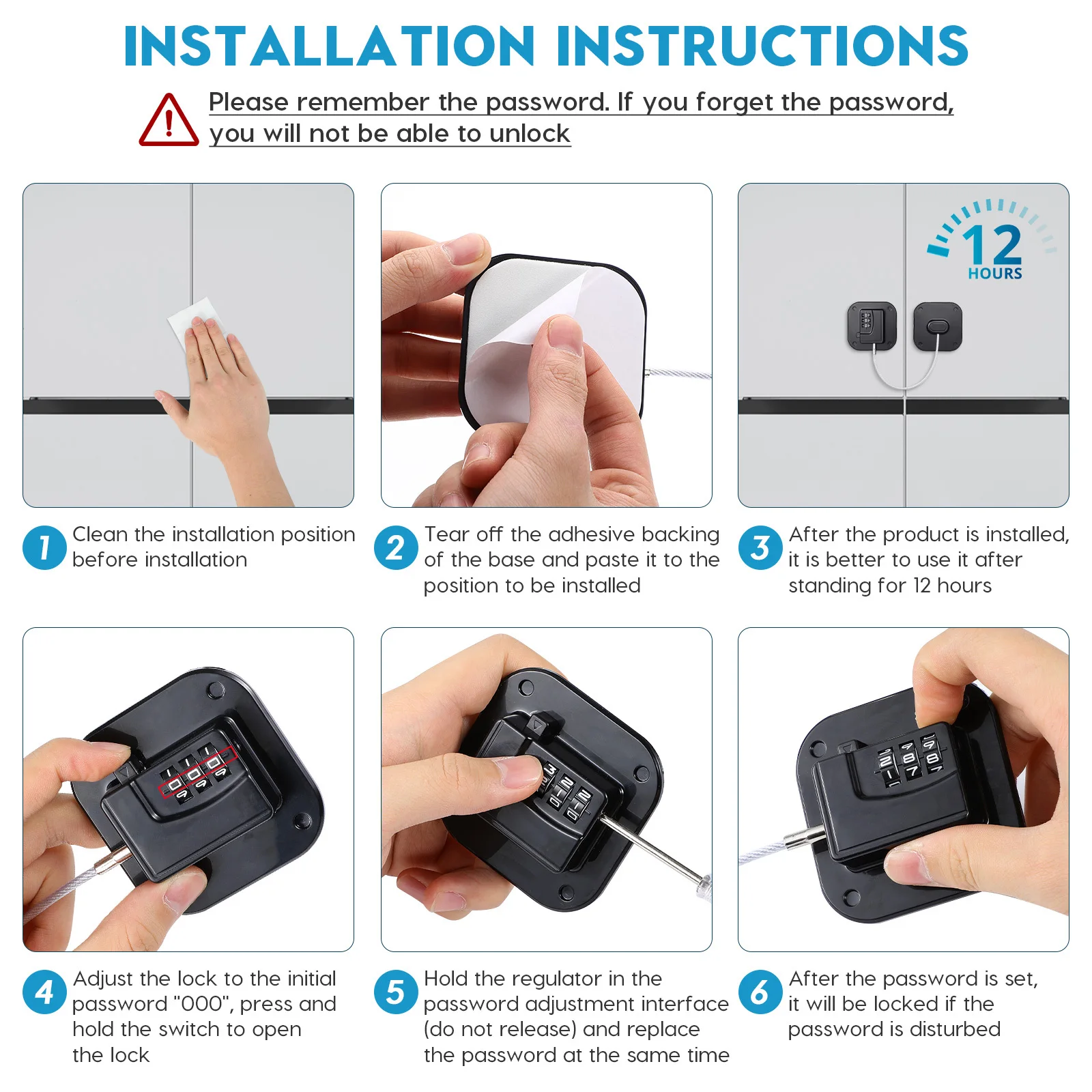 INSTALLATION INSTRUCTIONS

Please remember the password. If you forget the password, you will not be able to unlock

12 HOURS

1 Clean the installation position before installation

2 Tear off the adhesive backing of the base and paste it to the position to be installed

3 After the product is installed, it is better to use it after standing for 12 hours

4 Adjust the lock to the initial password "000", press and hold the switch to open the lock

5 Hold the regulator in the password adjustment interface (do not release) and replace the password at the same time

6 After the password is set, it will be locked if the password is disturbed