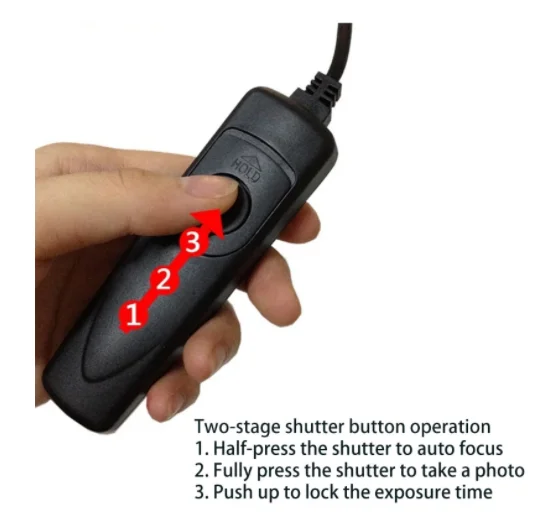 HOLD

3
2
1

Two-stage shutter button operation
1. Half-press the shutter to auto focus
2. Fully press the shutter to take a photo
3. Push up to lock the exposure time