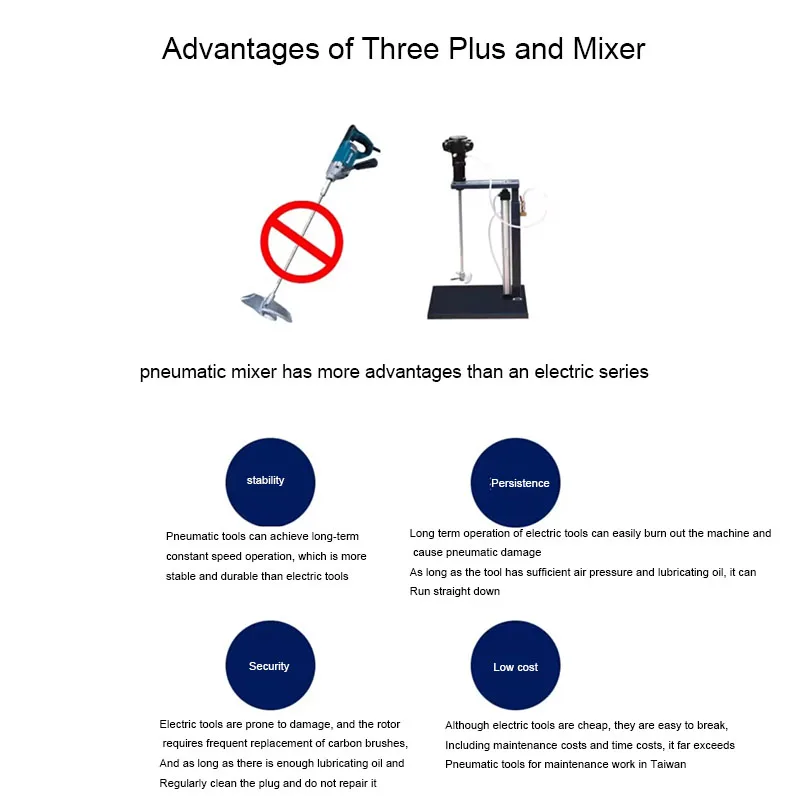 Advantages of Three Plus and Mixer

pneumatic mixer has more advantages than an electric series

stability

Pneumatic tools can achieve long-term constant speed operation, which is more stable and durable than electric tools

Persistence

Long term operation of electric tools can easily burn out the machine and cause pneumatic damage
As long as the tool has sufficient air pressure and lubricating oil, it can Run straight down

Security

Electric tools are prone to damage, and the rotor requires frequent replacement of carbon brushes, And as long as there is enough lubricating oil and Regularly clean the plug and do not repair it

Low cost

Although electric tools are cheap, they are easy to break, Including maintenance costs and time costs, it far exceeds Pneumatic tools for maintenance work in Taiwan