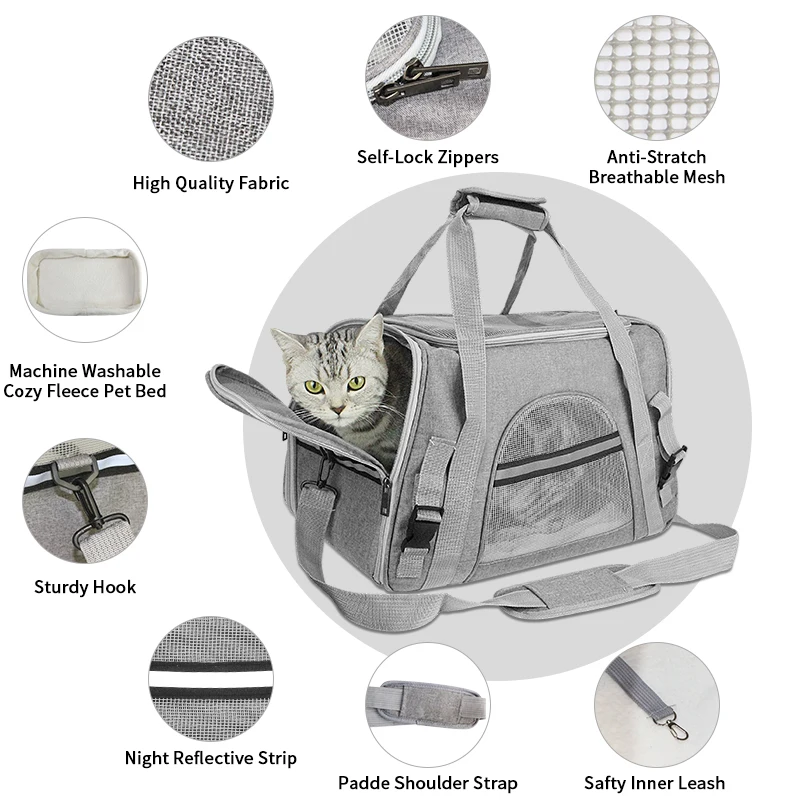 High Quality Fabric

Self-Lock Zippers

Anti-Stratch Breathable Mesh

Machine Washable Cozy Fleece Pet Bed

Sturdy Hook

Night Reflective Strip

Padde Shoulder Strap

Safty Inner Leash