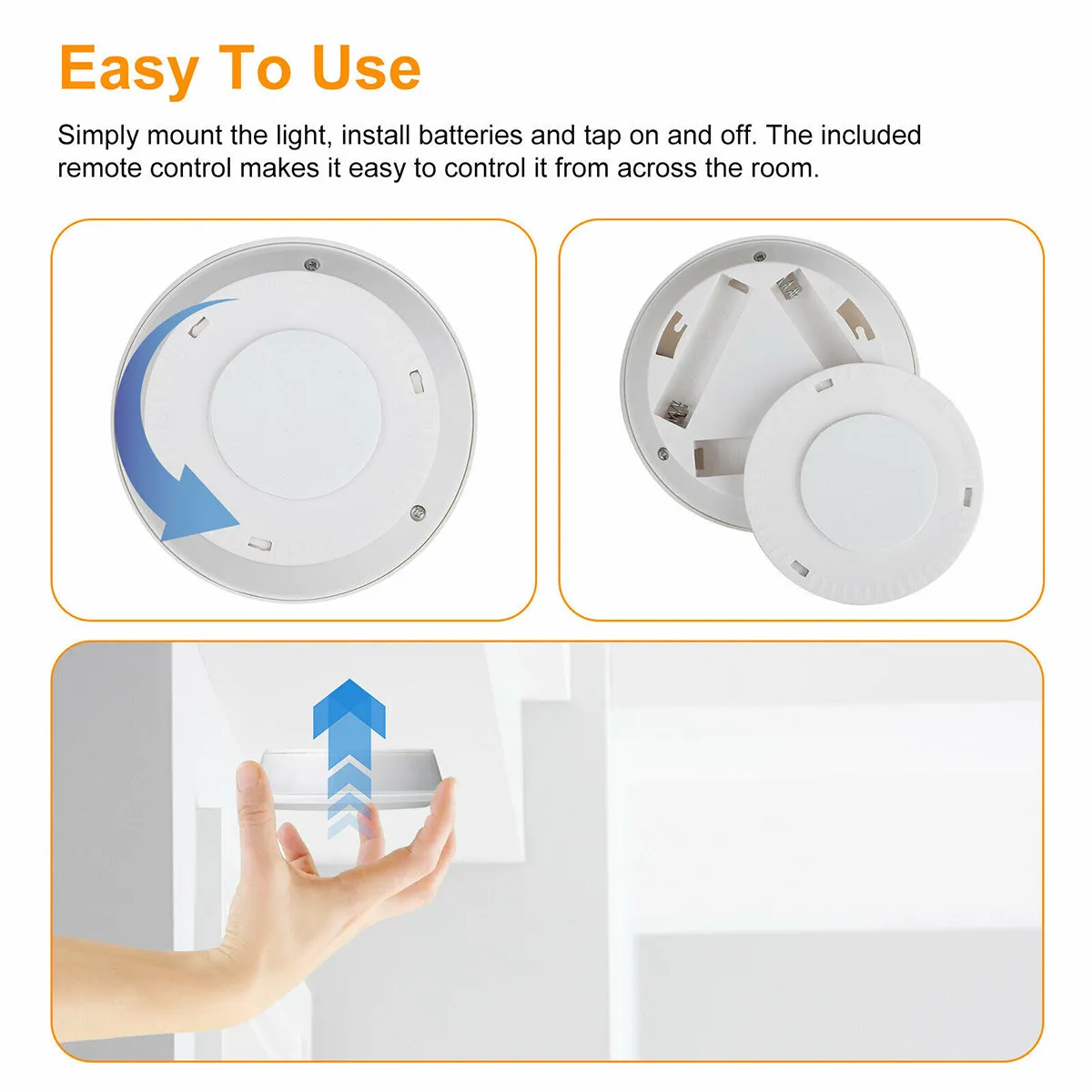 Easy To Use

Simply mount the light, install batteries and tap on and off. The included remote control makes it easy to control it from across the room.