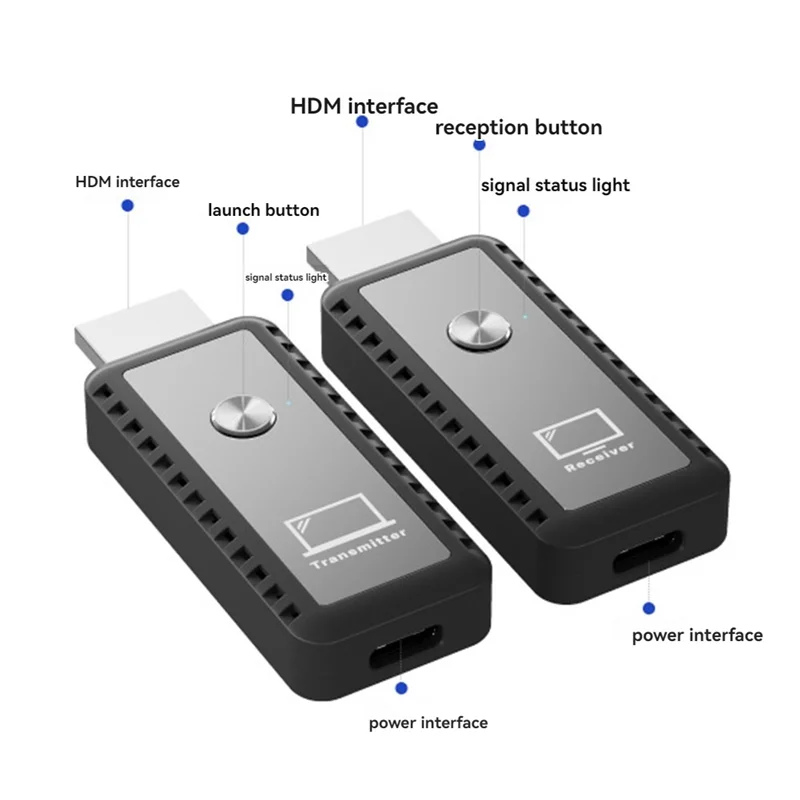 HDM interface

reception button

HDM interface

signal status light

launch button

signal status light

Receiver

Transmitter

power interface

power interface